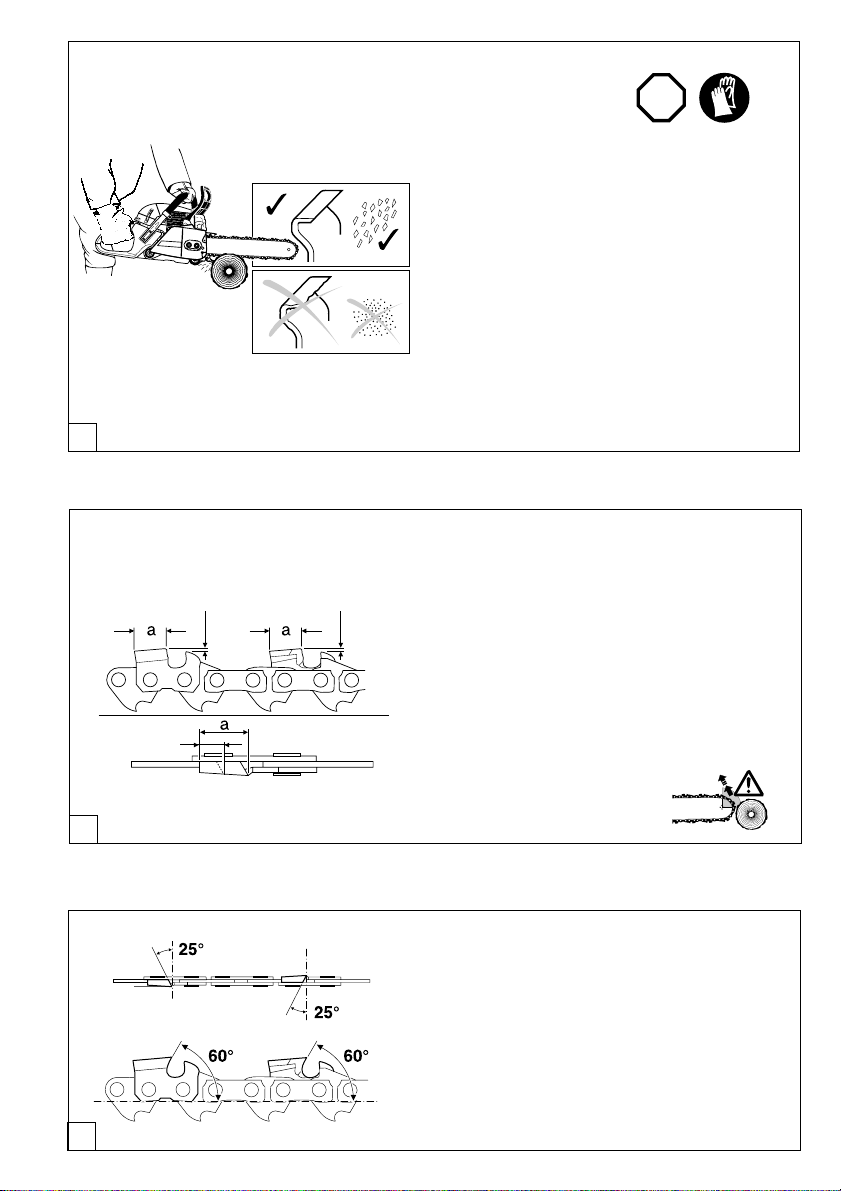 a

a

a

25°

25°

60°

60°