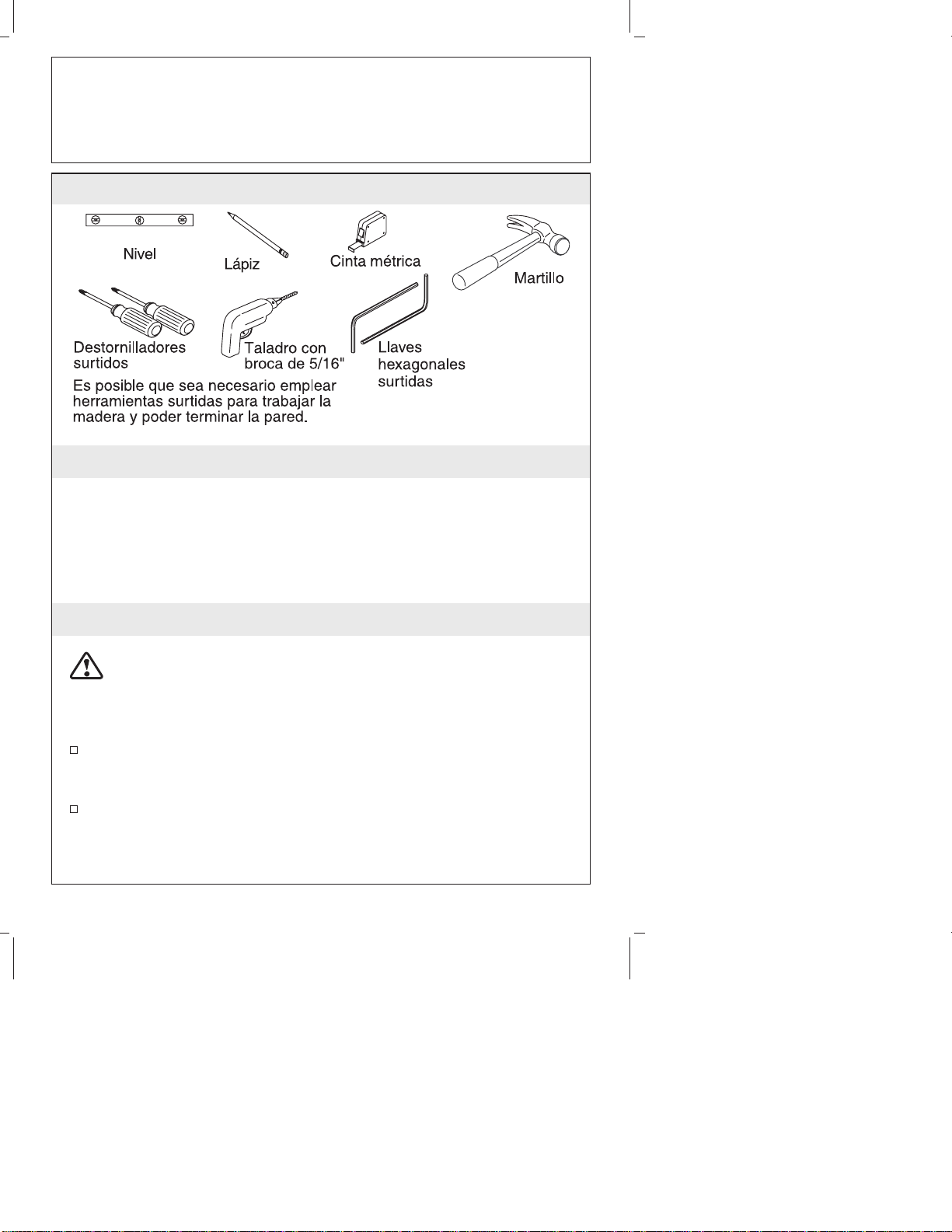 Nivel

Lápiz

Cinta métrica

Martillo

Destornilladores surtidos

Taladro con broca de 5/16"

Llaves hexagonales surtidas

Es posible que sea necesario emplear herramientas surtidas para trabajar la madera y poder terminar la pared.