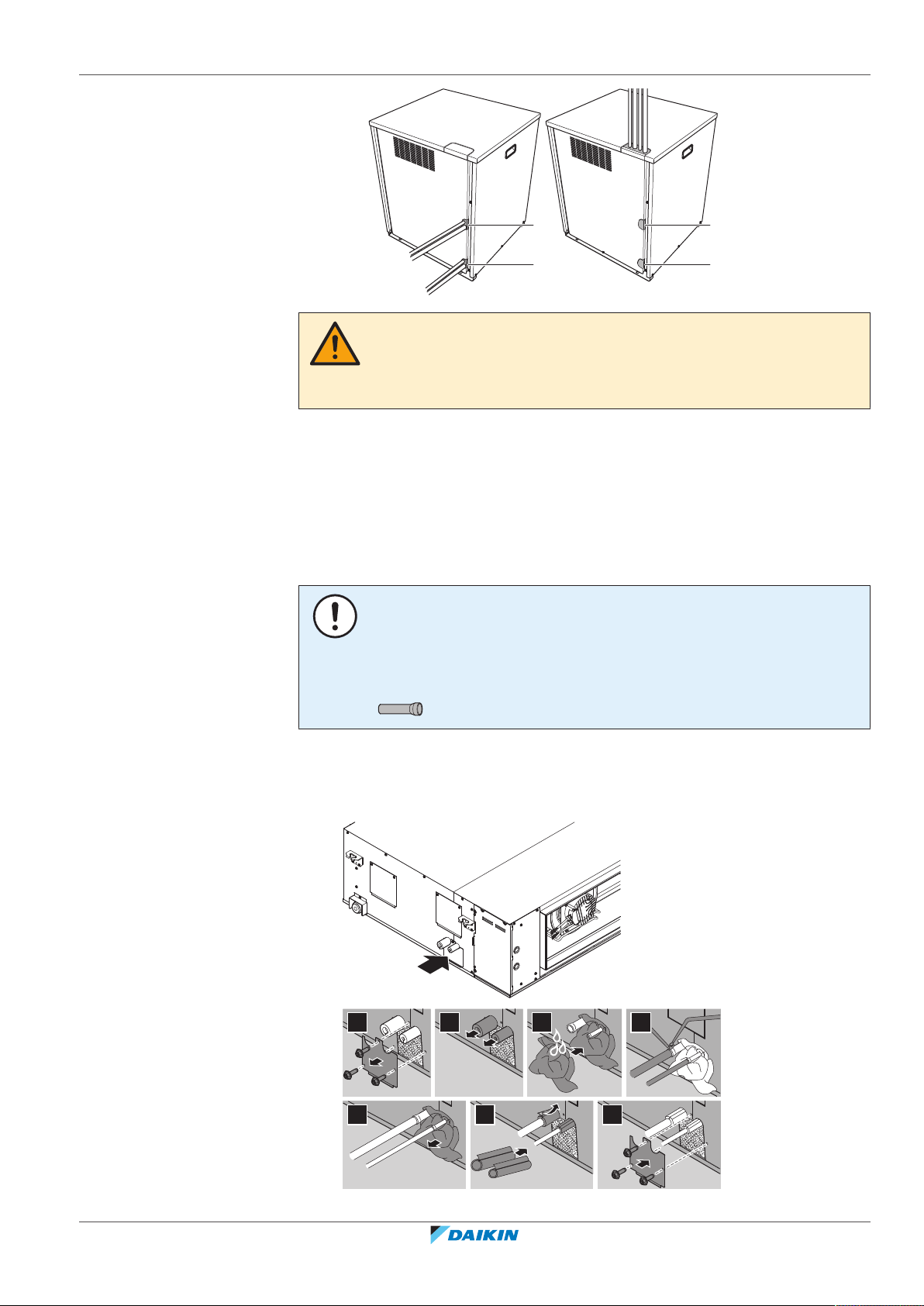 DAIKIN