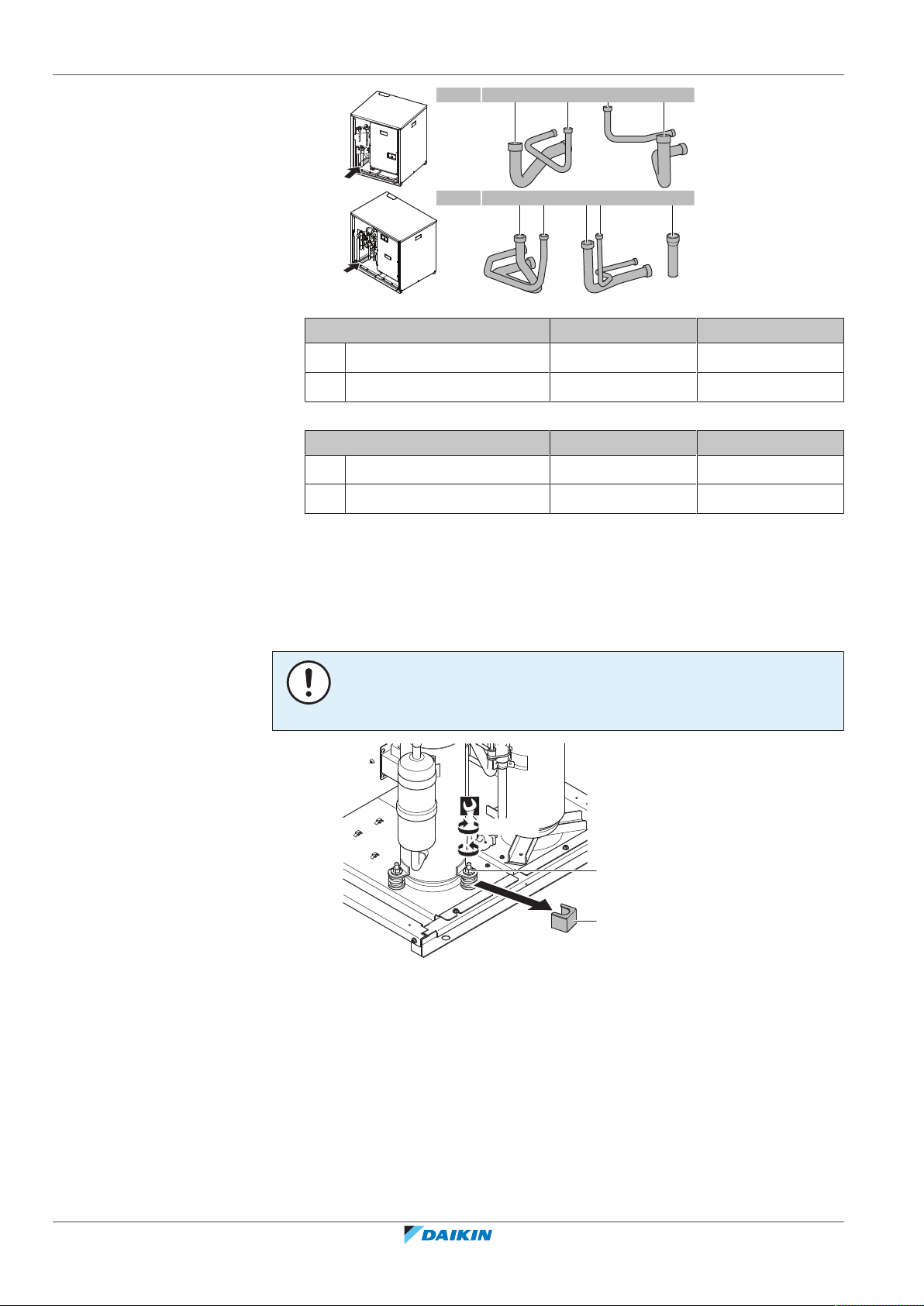 DAIKIN