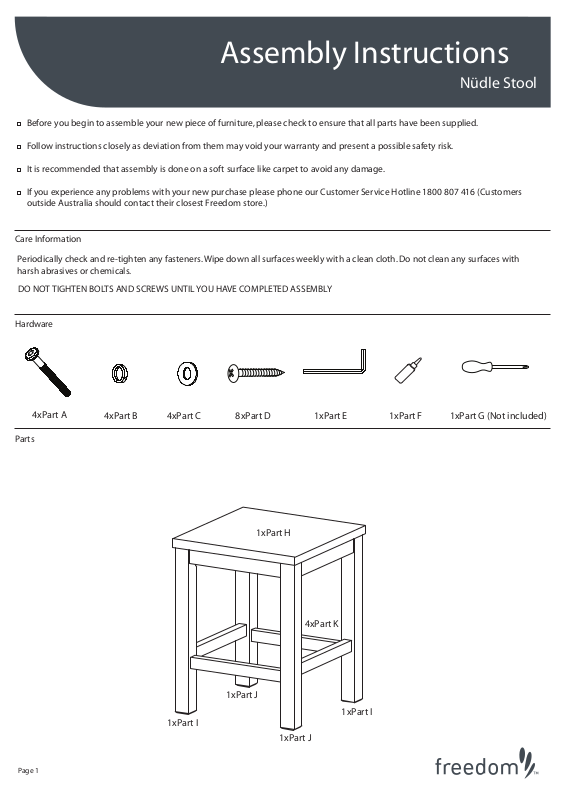 Assembly Instructions

Nüdle Stool

Before you begin to assemble your new piece of furniture, please check to ensure that all parts have been supplied.

Follow instructions closely as deviation from them may void your warranty and present a possible safety risk.

It is recommended that assembly is done on a soft surface like carpet to avoid any damage.

If you experience any problems with your new purchase please phone our Customer Service Hotline 1800 807 416 (Customers outside Australia should contact their closest Freedom store.)

Care Information

Periodically check and re-tighten any fasteners. Wipe down all surfaces weekly with a clean cloth. Do not clean any surfaces with harsh abrasives or chemicals.

DO NOT TIGHTEN BOLTS AND SCREWS UNTIL YOU HAVE COMPLETED ASSEMBLY

Hardware

4xPart A

4xPart B

4xPart C

8xPart D

1xPart E

1xPart F

1xPart G (Not included)

Parts

1xPart H

4xPart K

1xPart J

1xPart I

1xPart I

1xPart J

Page 1

freedom