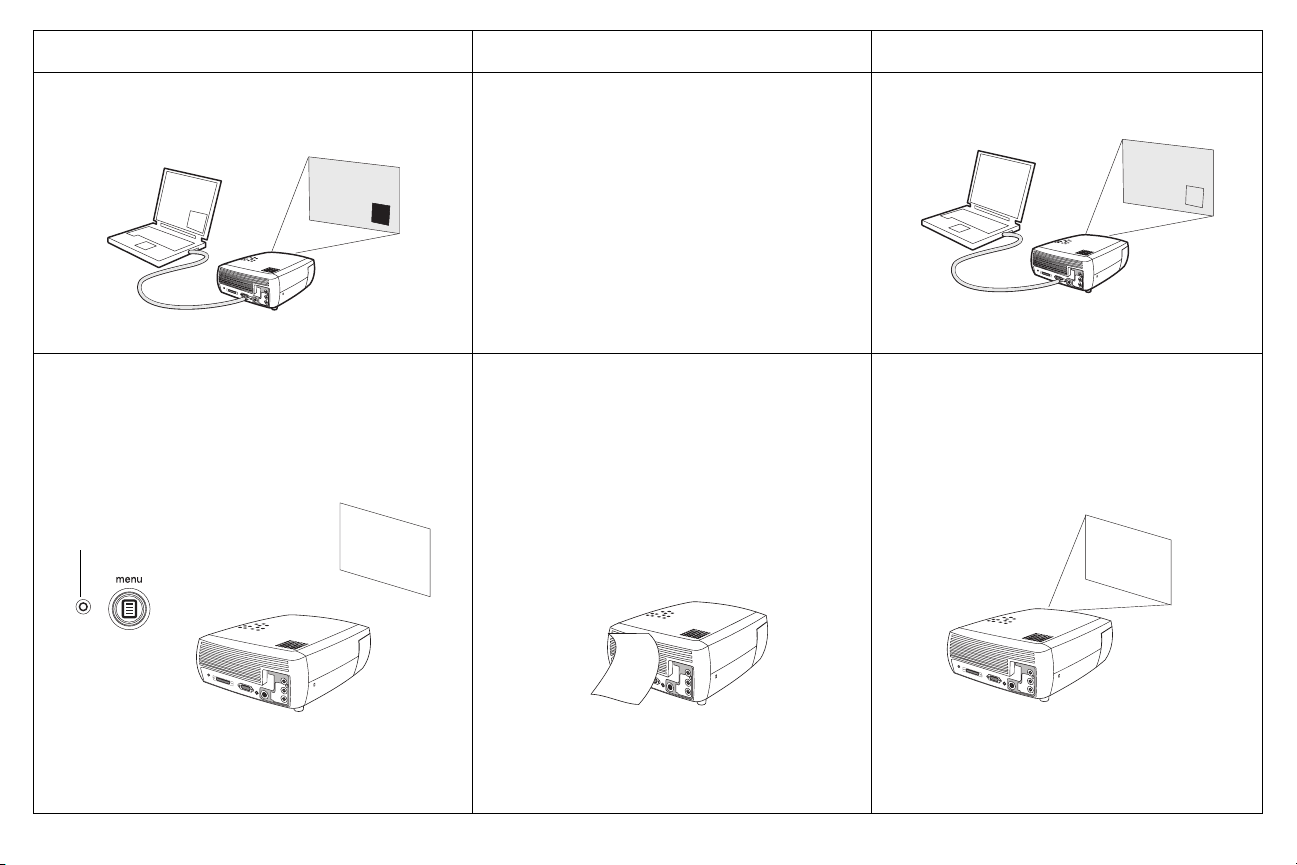 menu