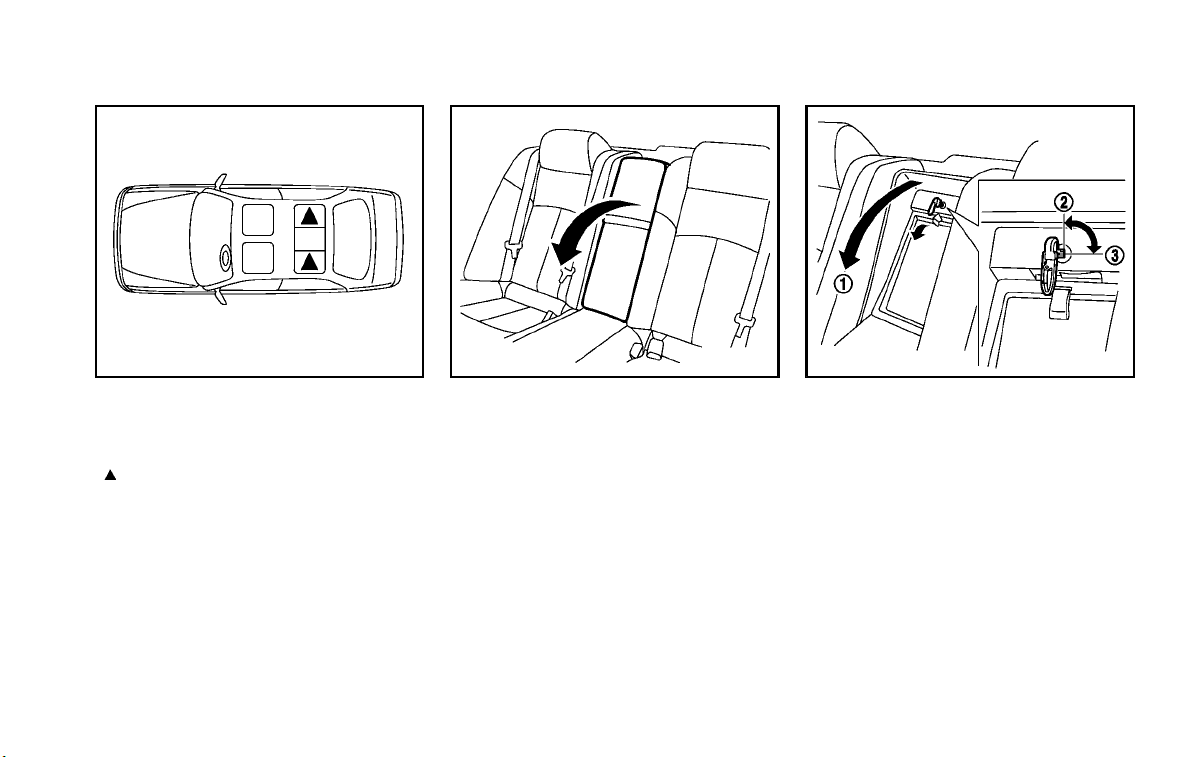 ②
③
①
▲