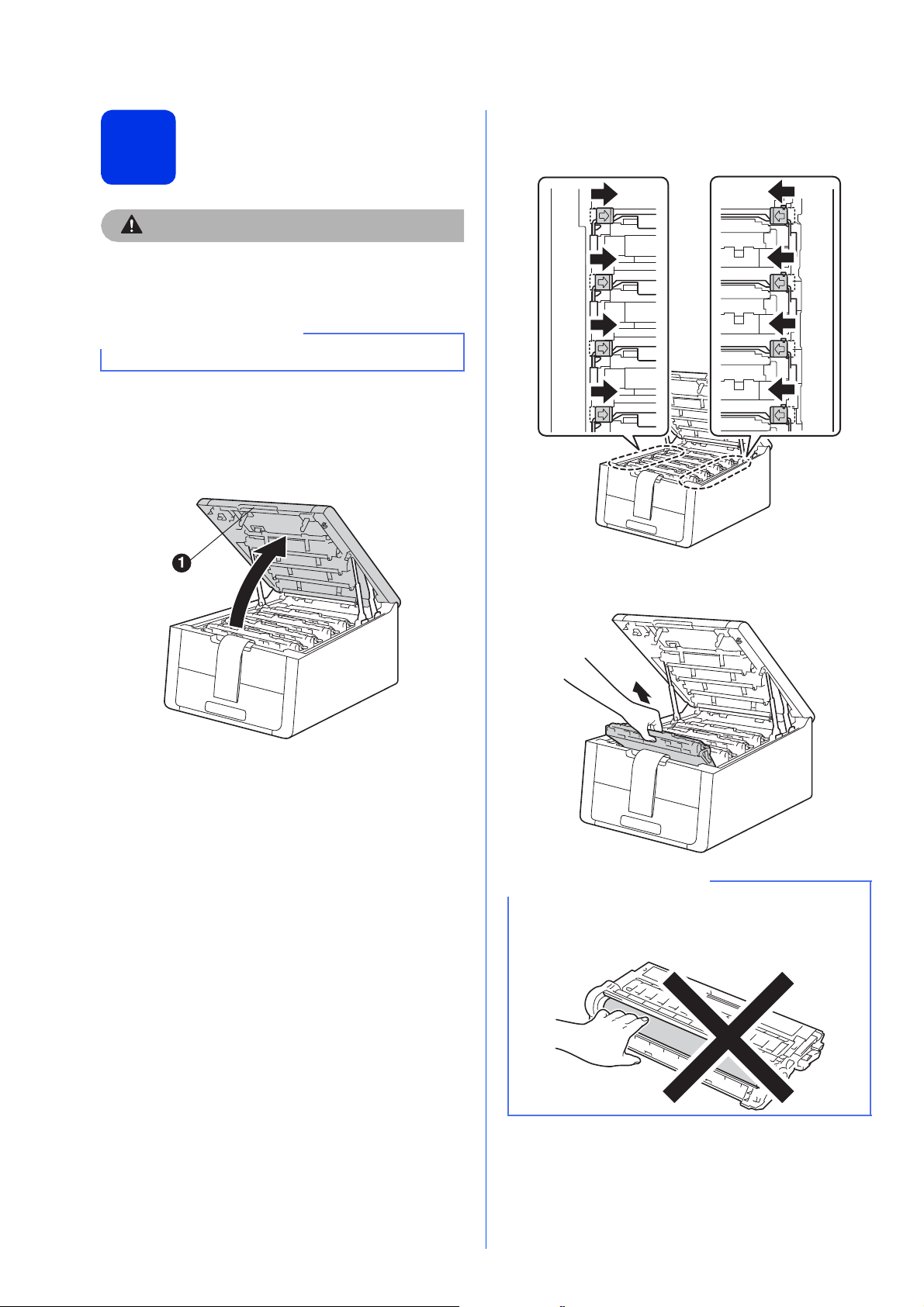 1