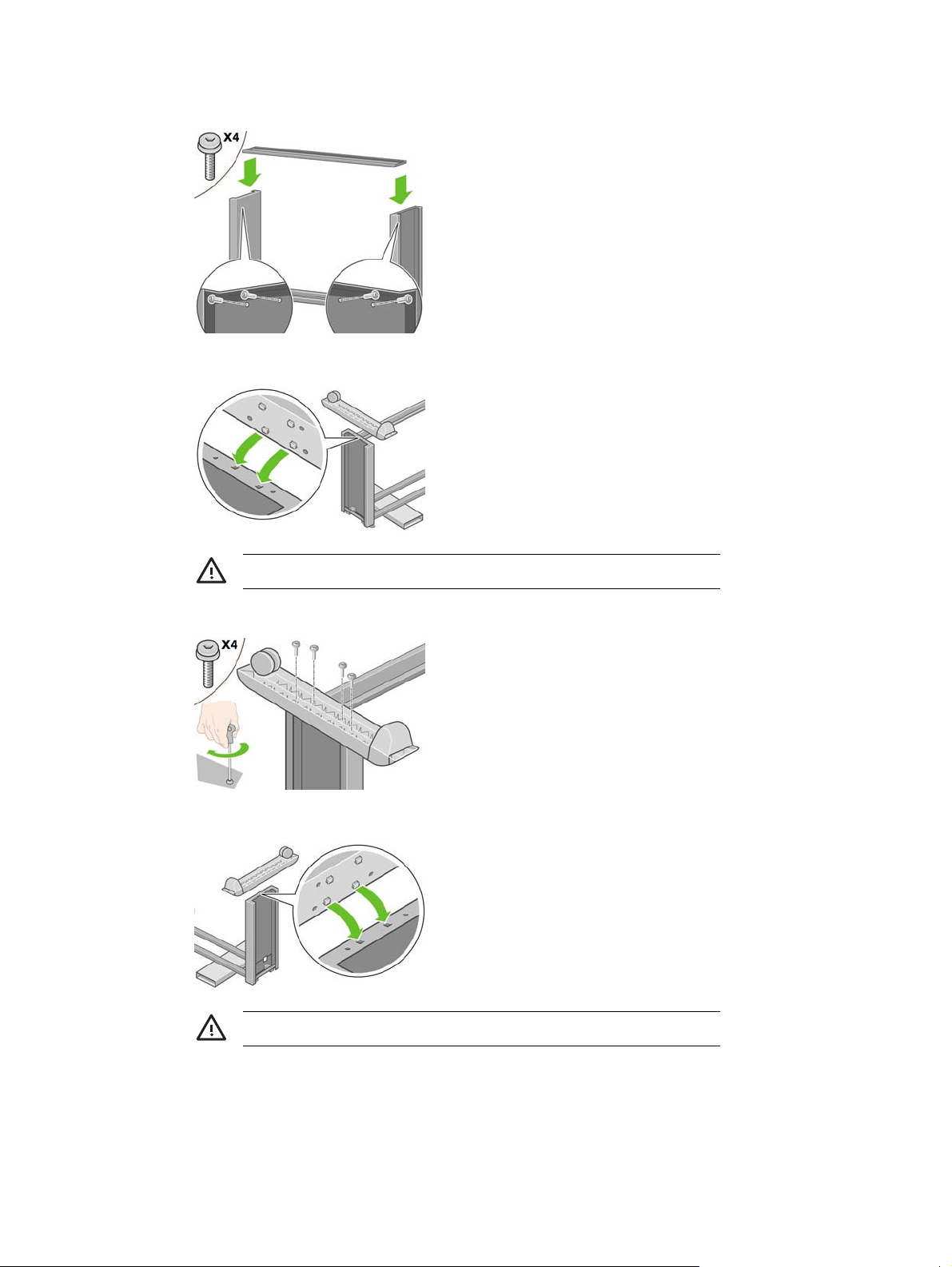 X4

X4