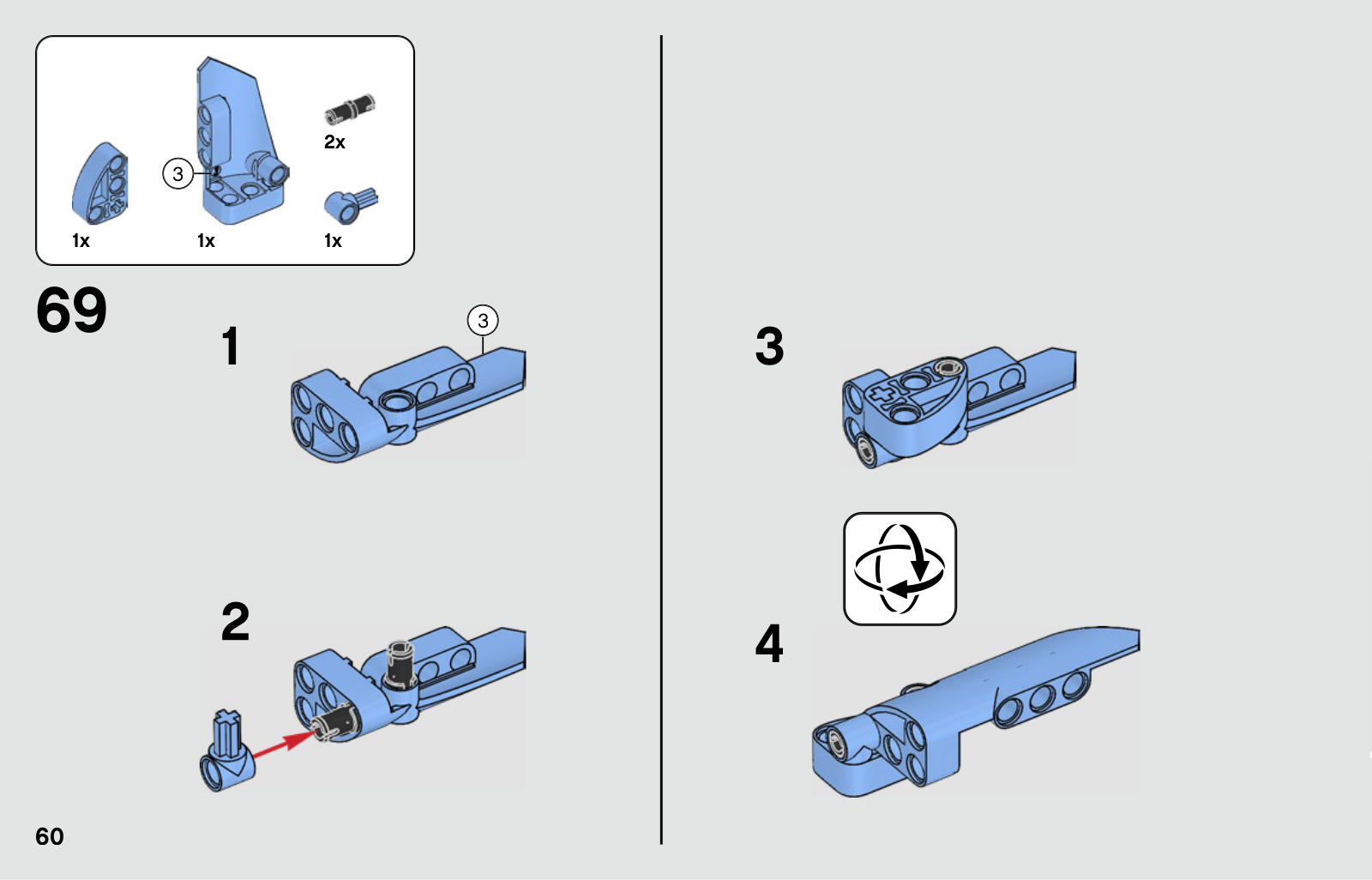 3
2x
1x
1x
1x

69

1
3

2

3

4

60