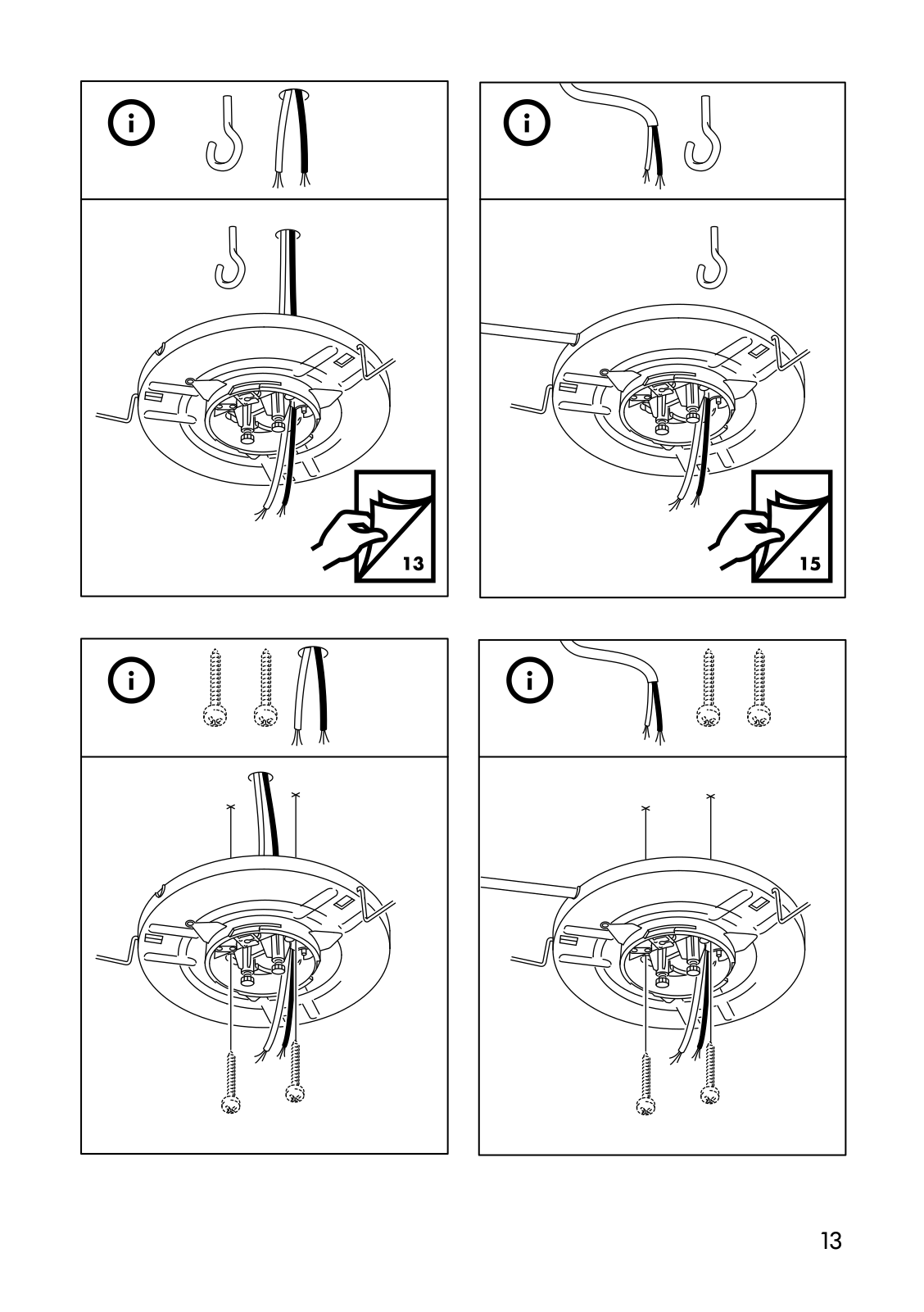 i

13

i

15

i

i

13