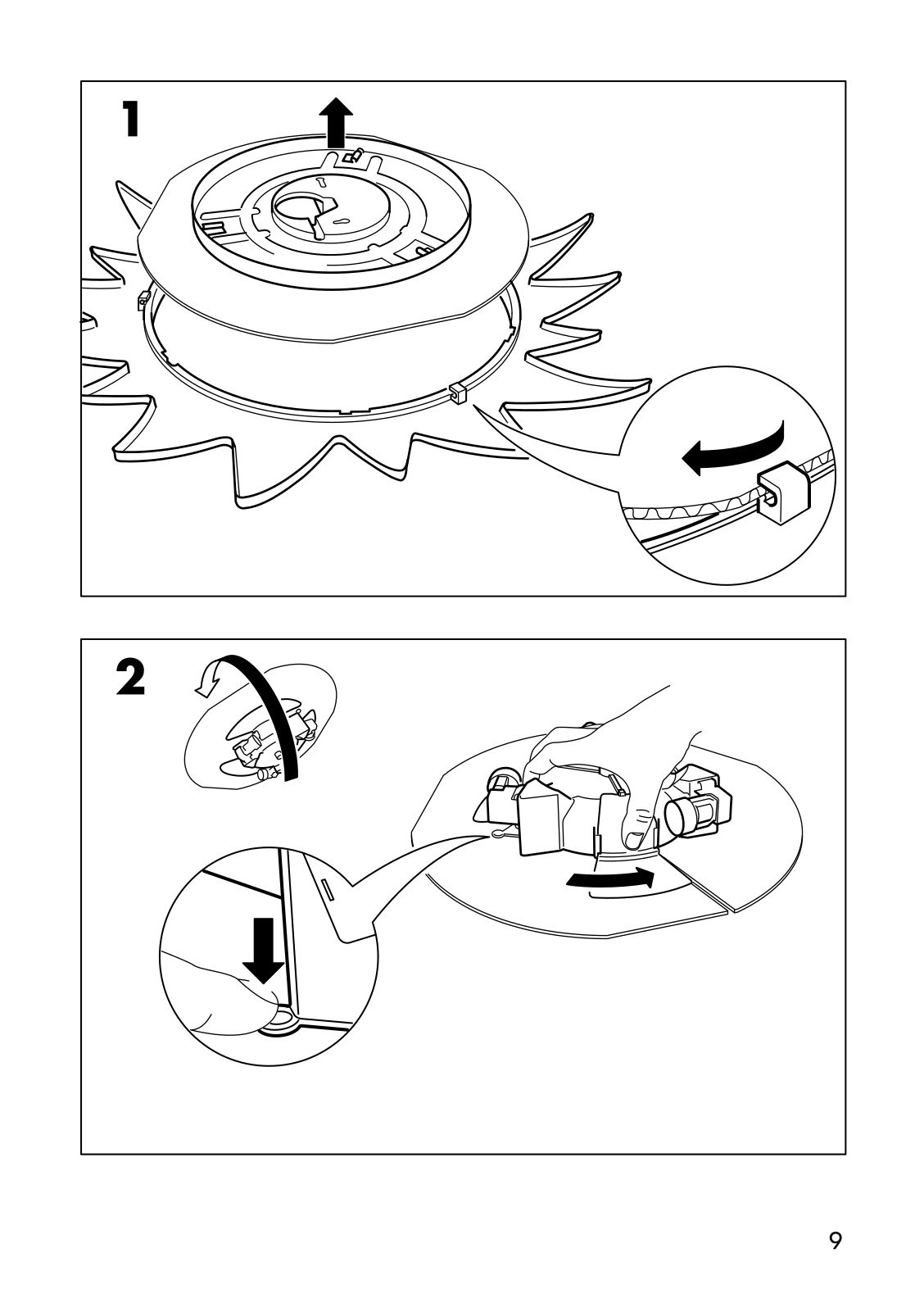 1

2

9