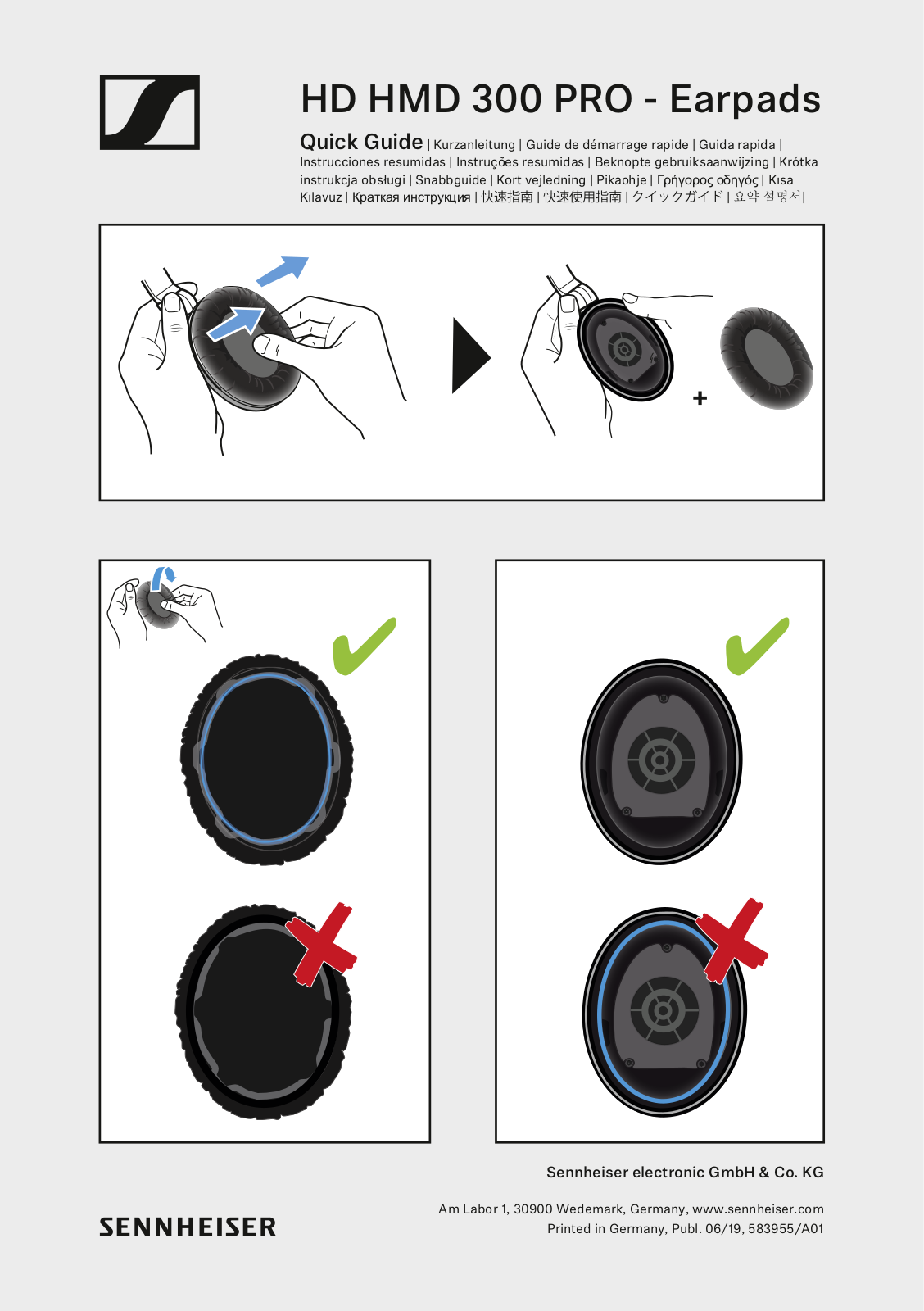 HD HMD 300 PRO - Earpads

Quick Guide | Kurzanleitung | Guide de démarrage rapide | Guida rapida | Instrucciones resumidas | Instruções resumidas | Beknopte gebruiksaanwijzing | Krótka instrukcja obsługi | Snabbguide | Kort vejledning | Pikaohje | Γρήγορος οδηγός | Kısa Kılavuz | Краткая инструкция | 快速指南 | 快速使用指南 | クイックガイド | 요약 설명서|

+

Sennheiser electronic GmbH & Co. KG

SENNHEISER

Am Labor 1, 30900 Wedemark, Germany, www.sennheiser.com
Printed in Germany, Publ. 06/19, 583955/A01