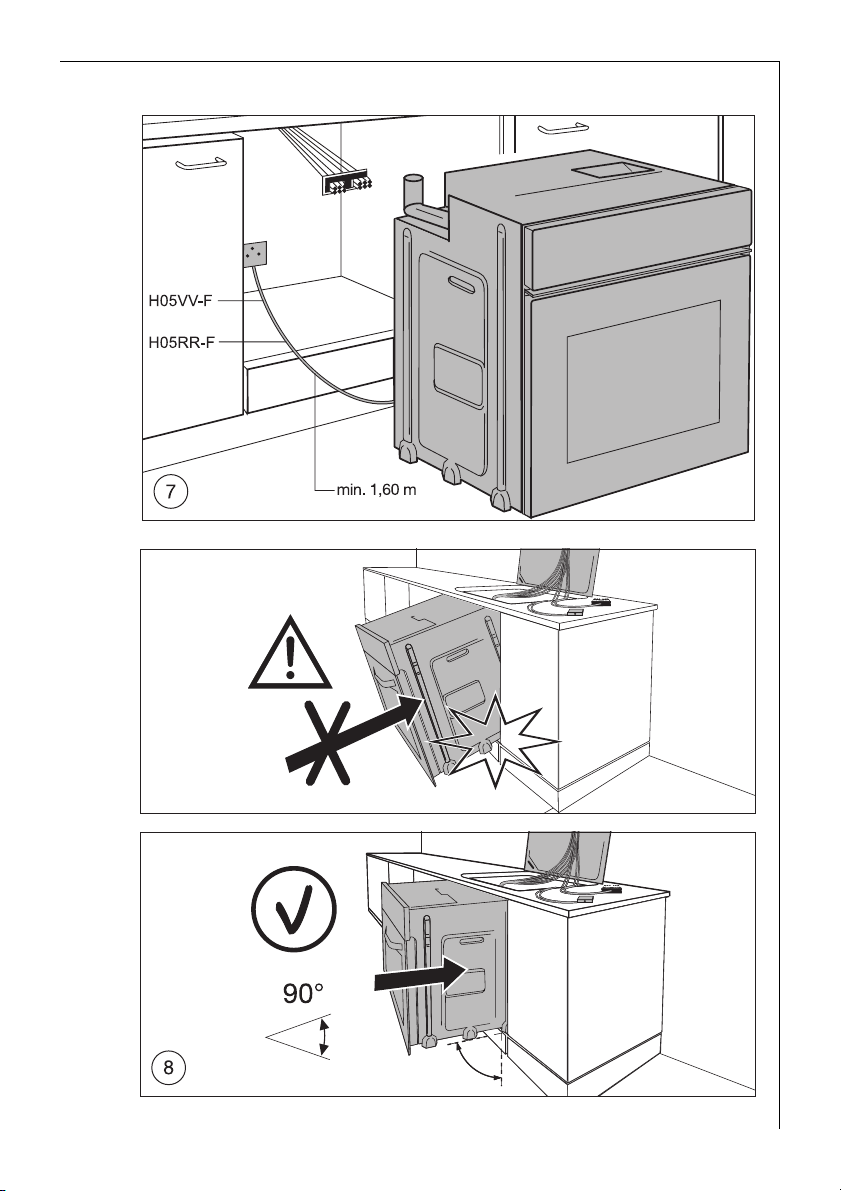 H05VV-F
H05RR-F
7
min. 1,60 m

90°
8