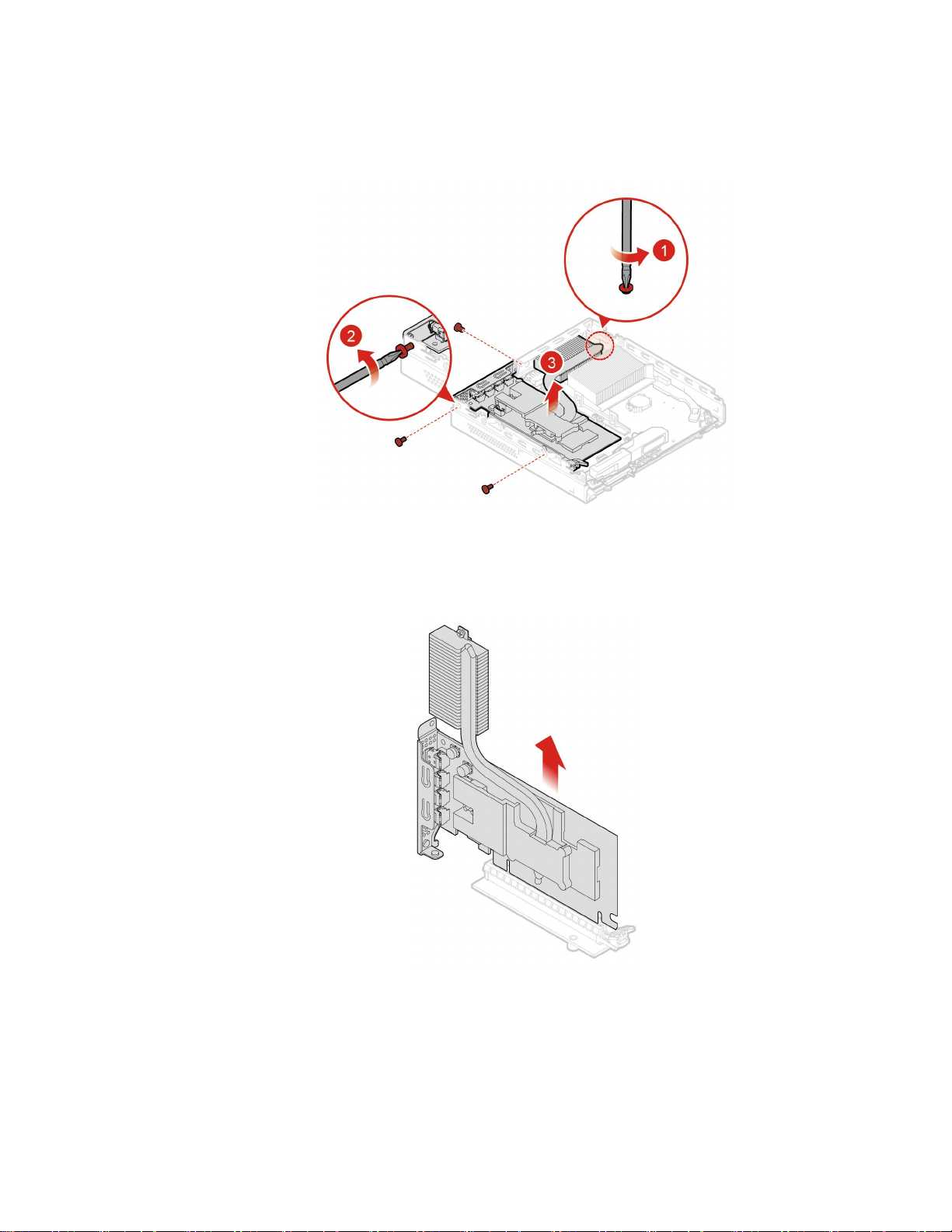 1

2

3