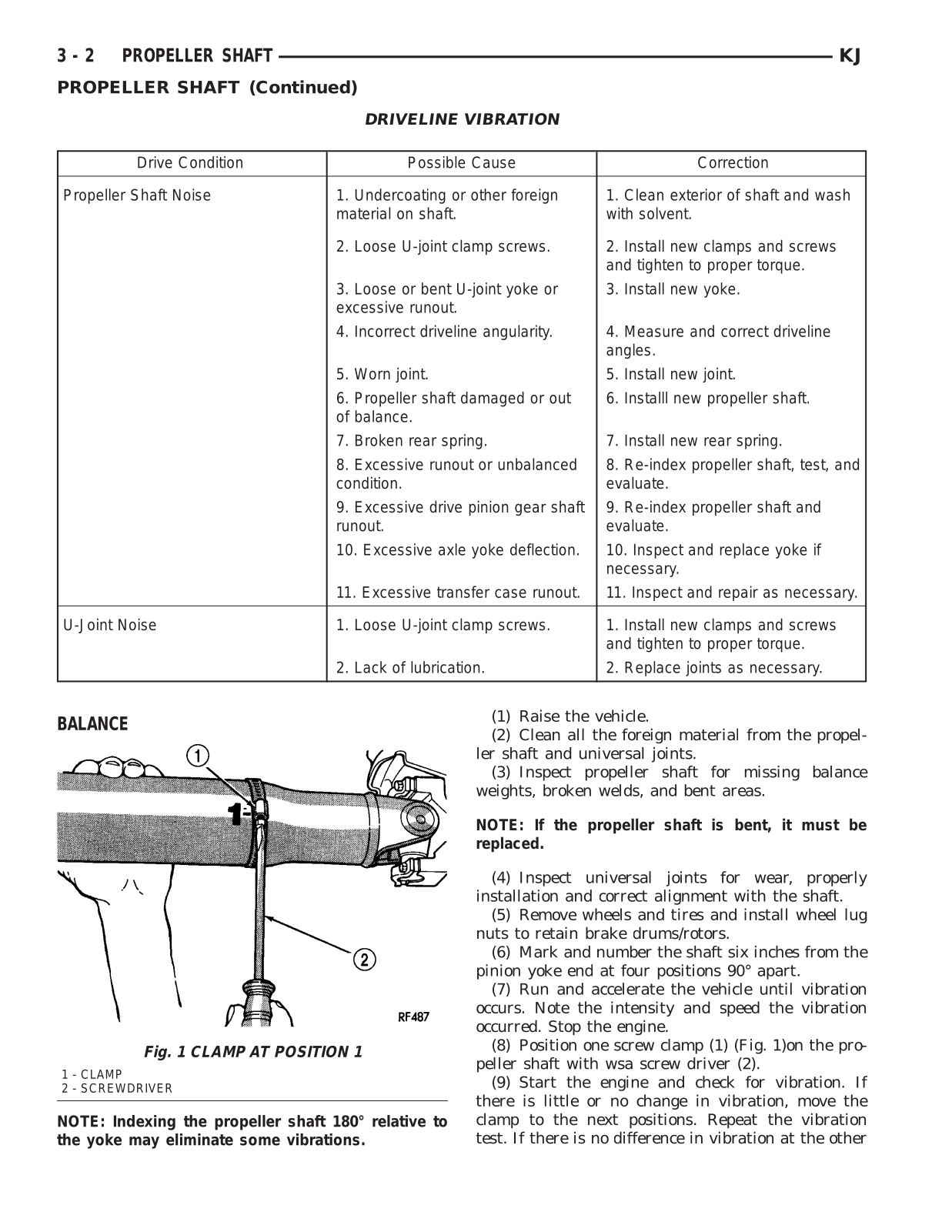 3 - 2 PROPELLER SHAFT KJ

PROPELLER SHAFT (Continued)

DRIVELINE VIBRATION

| Drive Condition | Possible Cause | Correction |
|---|---|---|
| Propeller Shaft Noise | 1. Undercoating or other foreign material on shaft. | 1. Clean exterior of shaft and wash with solvent. |
| | 2. Loose U-joint clamp screws. | 2. Install new clamps and screws and tighten to proper torque. |
| | 3. Loose or bent U-joint yoke or excessive runout. | 3. Install new yoke. |
| | 4. Incorrect driveline angularity. | 4. Measure and correct driveline angles. |
| | 5. Worn joint. | 5. Install new joint. |
| | 6. Propeller shaft damaged or out of balance. | 6. Installl new propeller shaft. |
| | 7. Broken rear spring. | 7. Install new rear spring. |
| | 8. Excessive runout or unbalanced condition. | 8. Re-index propeller shaft, test, and evaluate. |
| | 9. Excessive drive pinion gear shaft runout. | 9. Re-index propeller shaft and evaluate. |
| | 10. Excessive axle yoke deflection. | 10. Inspect and replace yoke if necessary. |
| | 11. Excessive transfer case runout. | 11. Inspect and repair as necessary. |
| U-Joint Noise | 1. Loose U-joint clamp screws. | 1. Install new clamps and screws and tighten to proper torque. |
| | 2. Lack of lubrication. | 2. Replace joints as necessary. |

BALANCE

1
1
2
RF487

Fig. 1 CLAMP AT POSITION 1

1 - CLAMP
2 - SCREWDRIVER

NOTE: Indexing the propeller shaft 180° relative to the yoke may eliminate some vibrations.

(1) Raise the vehicle.

(2) Clean all the foreign material from the propeller shaft and universal joints.

(3) Inspect propeller shaft for missing balance weights, broken welds, and bent areas.

NOTE: If the propeller shaft is bent, it must be replaced.

(4) Inspect universal joints for wear, properly installation and correct alignment with the shaft.

(5) Remove wheels and tires and install wheel lug nuts to retain brake drums/rotors.

(6) Mark and number the shaft six inches from the pinion yoke end at four positions 90° apart.

(7) Run and accelerate the vehicle until vibration occurs. Note the intensity and speed the vibration occurred. Stop the engine.

(8) Position one screw clamp (1) (Fig. 1)on the propeller shaft with wsa screw driver (2).

(9) Start the engine and check for vibration. If there is little or no change in vibration, move the clamp to the next positions. Repeat the vibration test. If there is no difference in vibration at the other