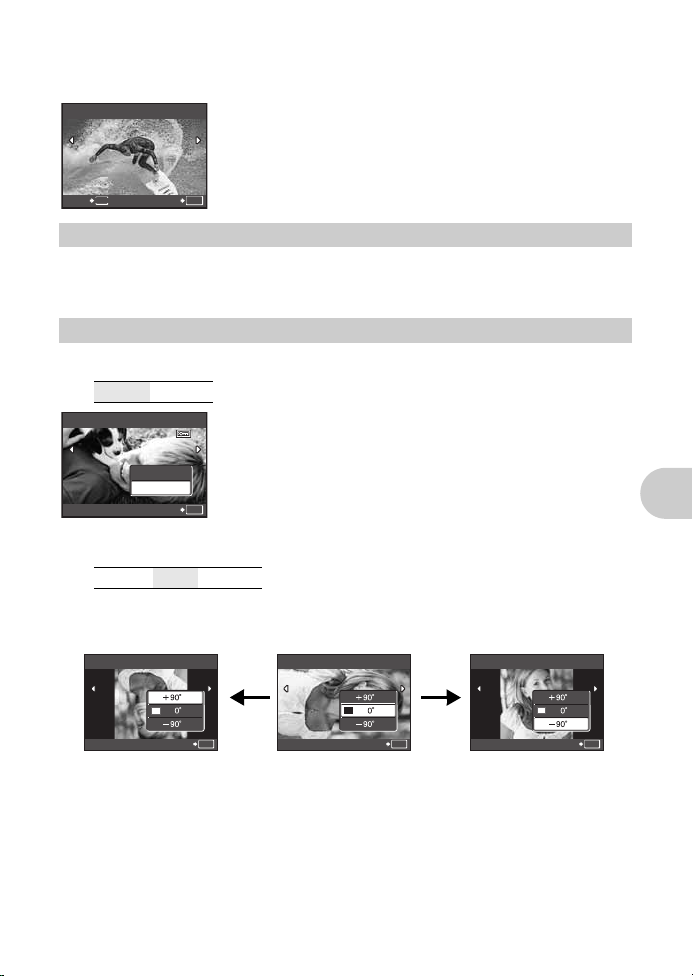 +90°
0°
−90°

+90°
0°
−90°

+90°
0°
−90°