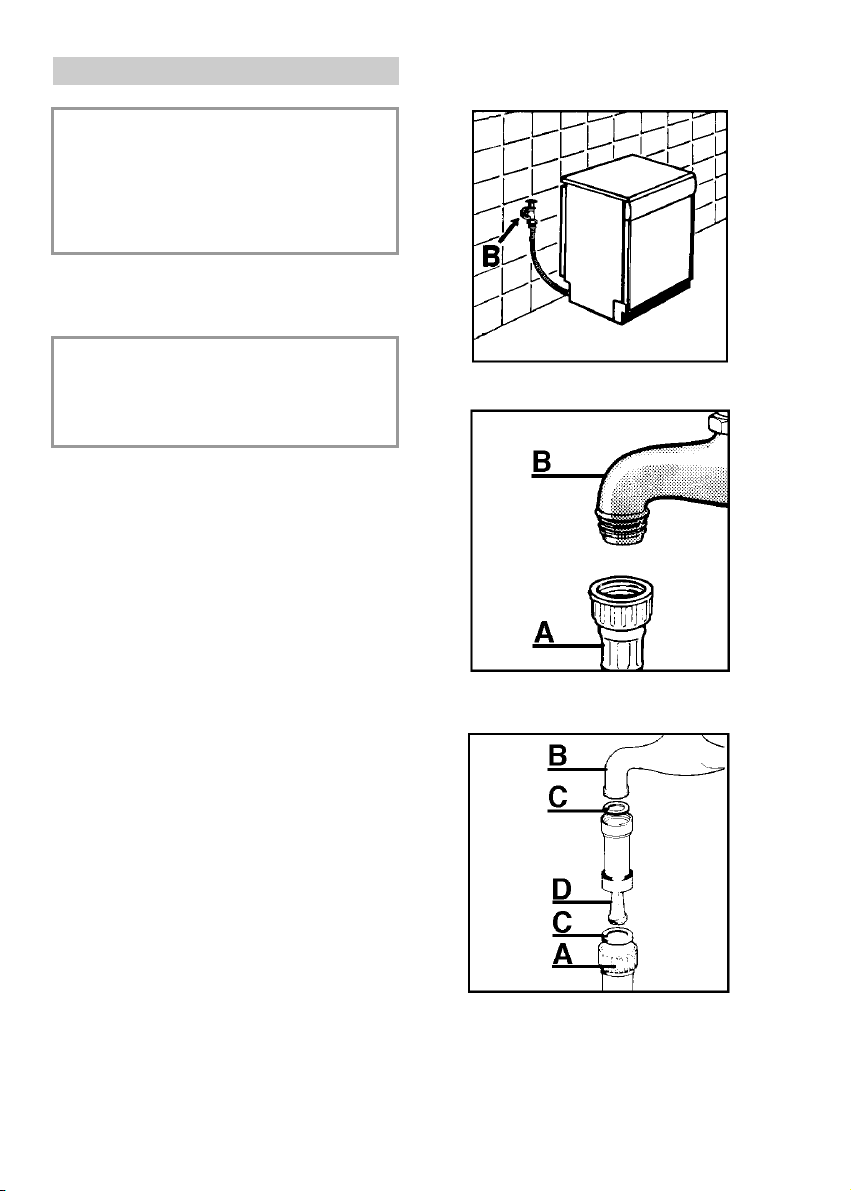 B

B

A

B
C
D
C
A