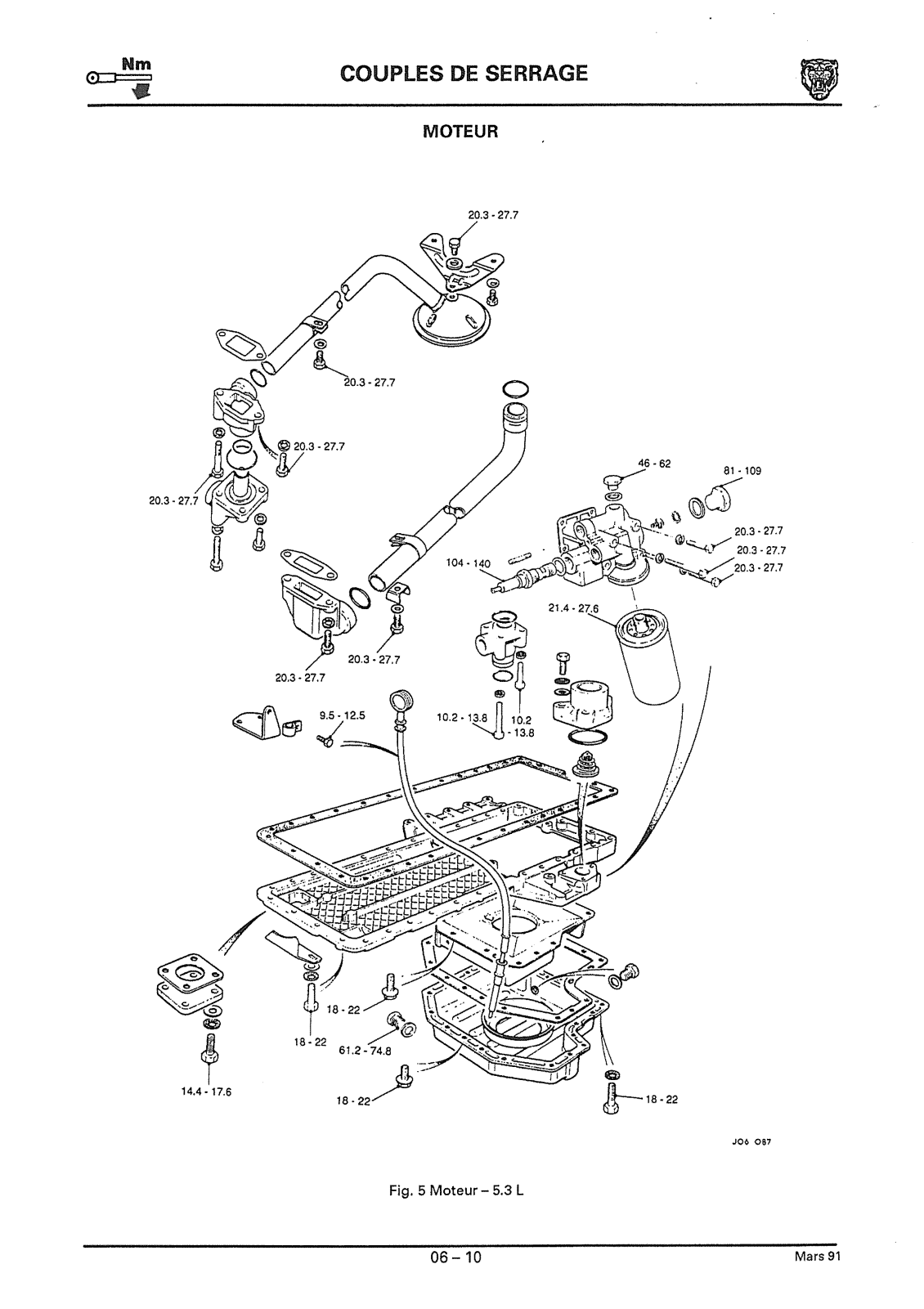 Nm

COUPLES DE SERRAGE

MOTEUR

20.3 - 27.7

20.3 - 27.7

20.3 - 27.7

20.3 - 27.7

46 - 62

81 - 109

20.3 - 27.7

20.3 - 27.7

20.3 - 27.7

104 - 140

21.4 - 27.6

20.3 - 27.7

20.3 - 27.7

9.5 - 12.5

10.2 - 13.8

10.2 - 13.8

18 - 22

18 - 22

61.2 - 74.8

14.4 - 17.6

18 - 22

18 - 22

JO6 O87

Fig. 5 Moteur – 5.3 L

06 – 10

Mars 91