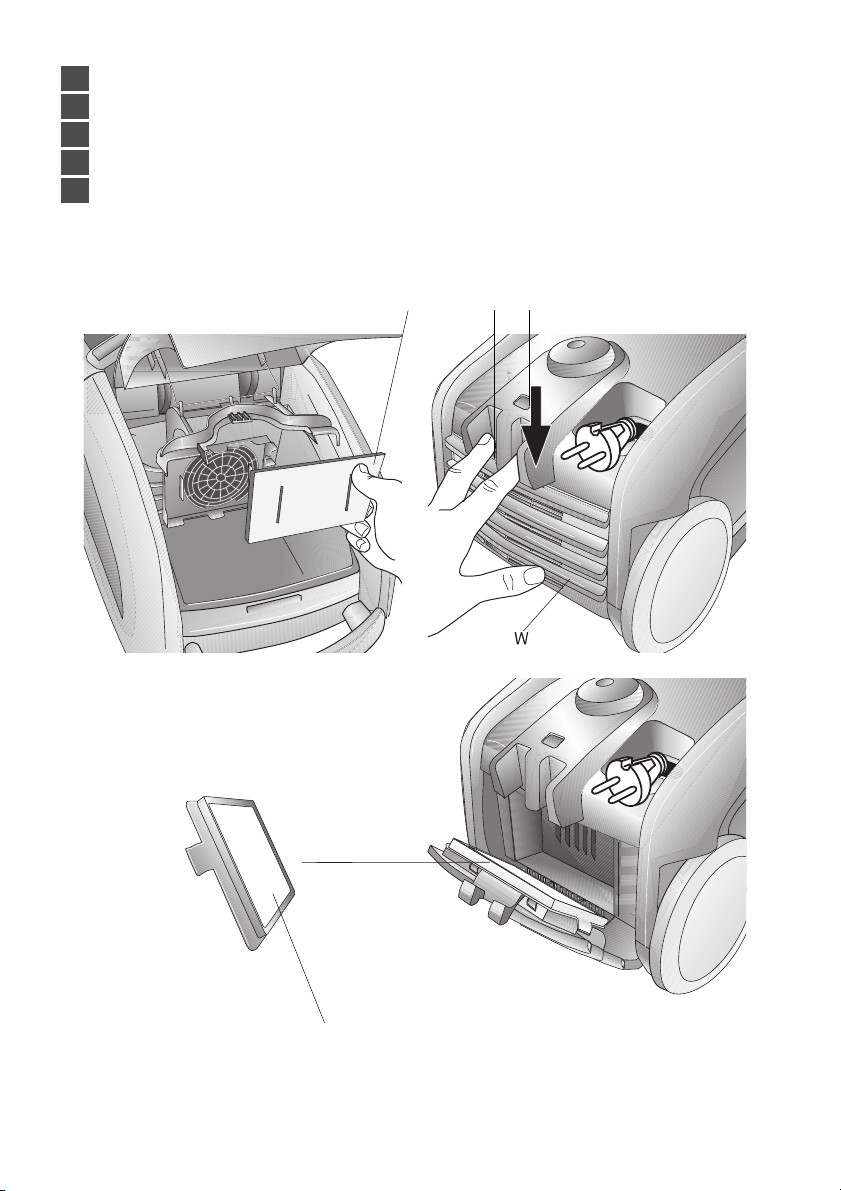 W