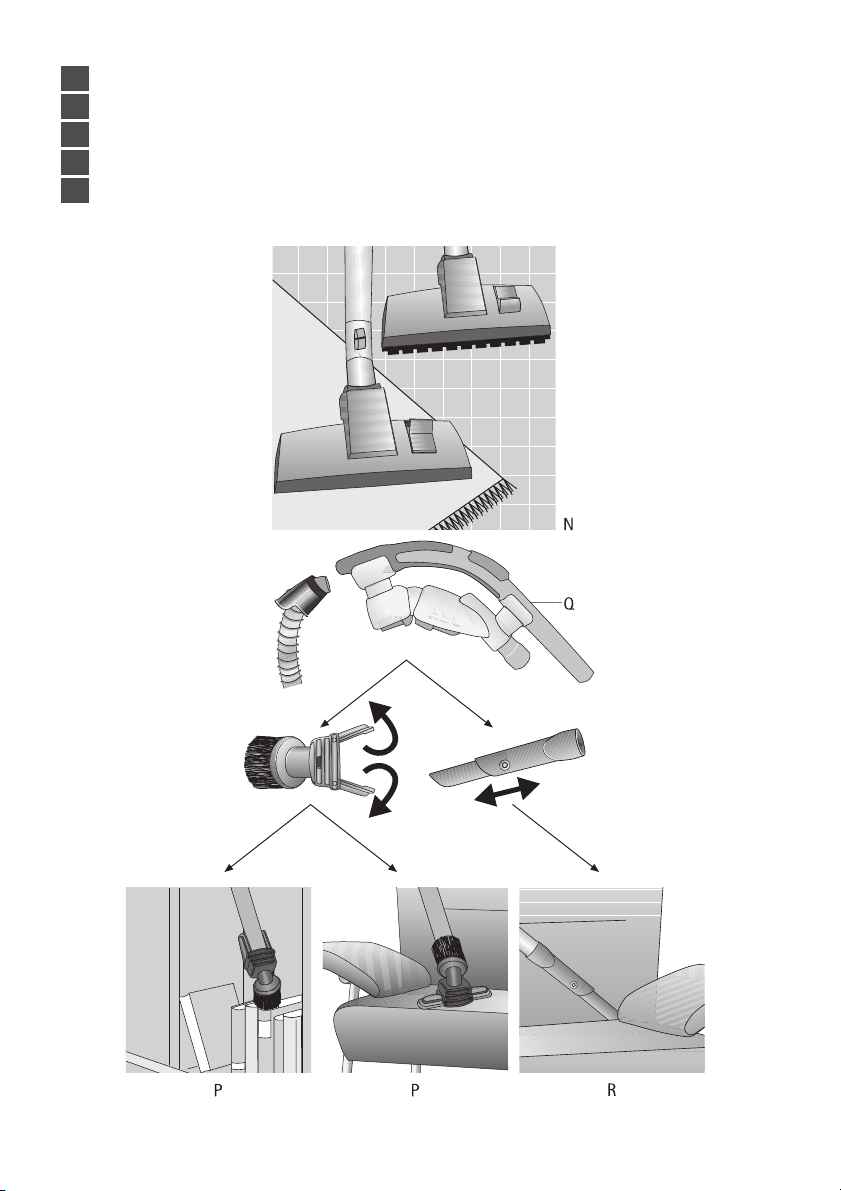 N

Q

P

P

R