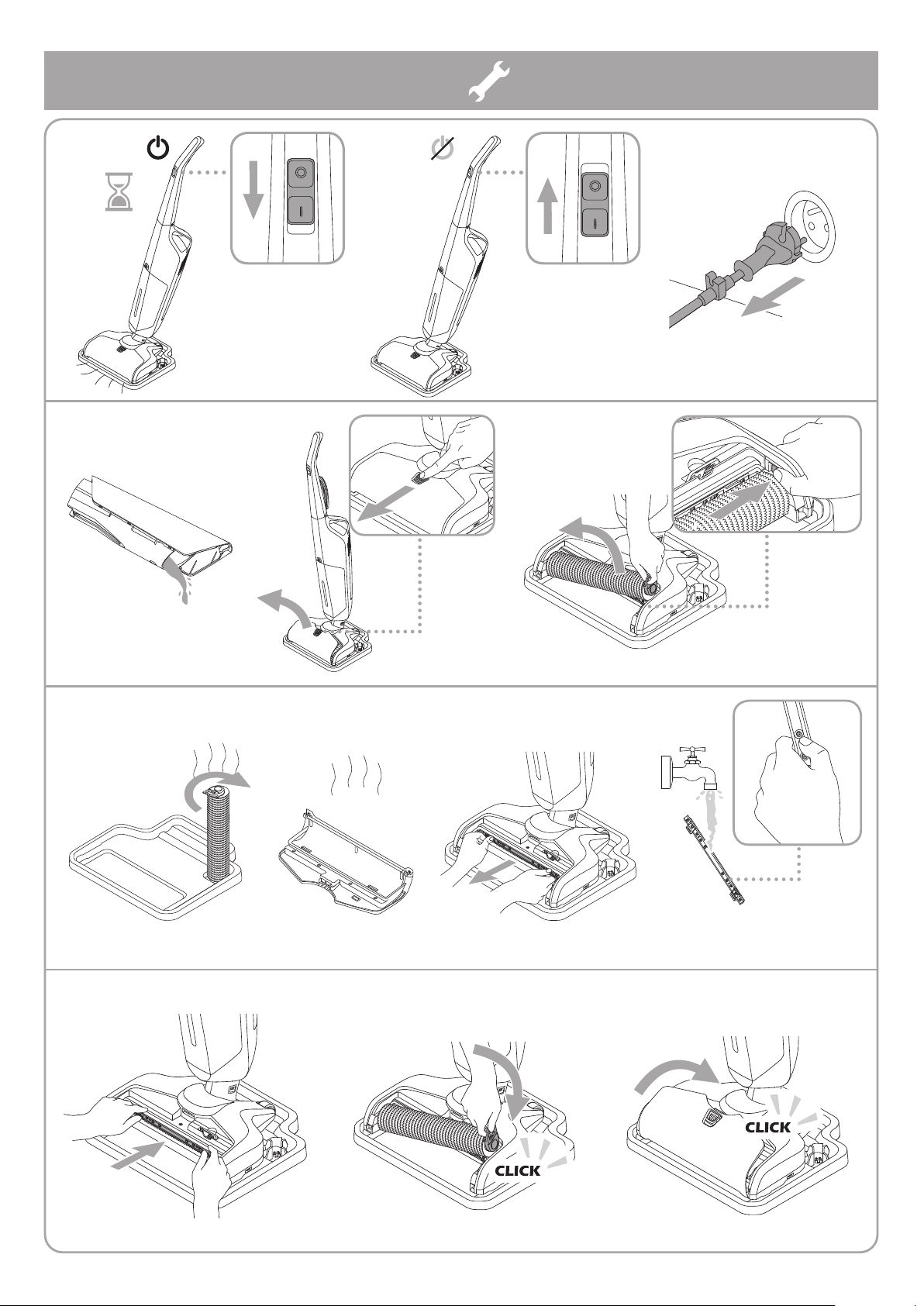 CLICK

CLICK