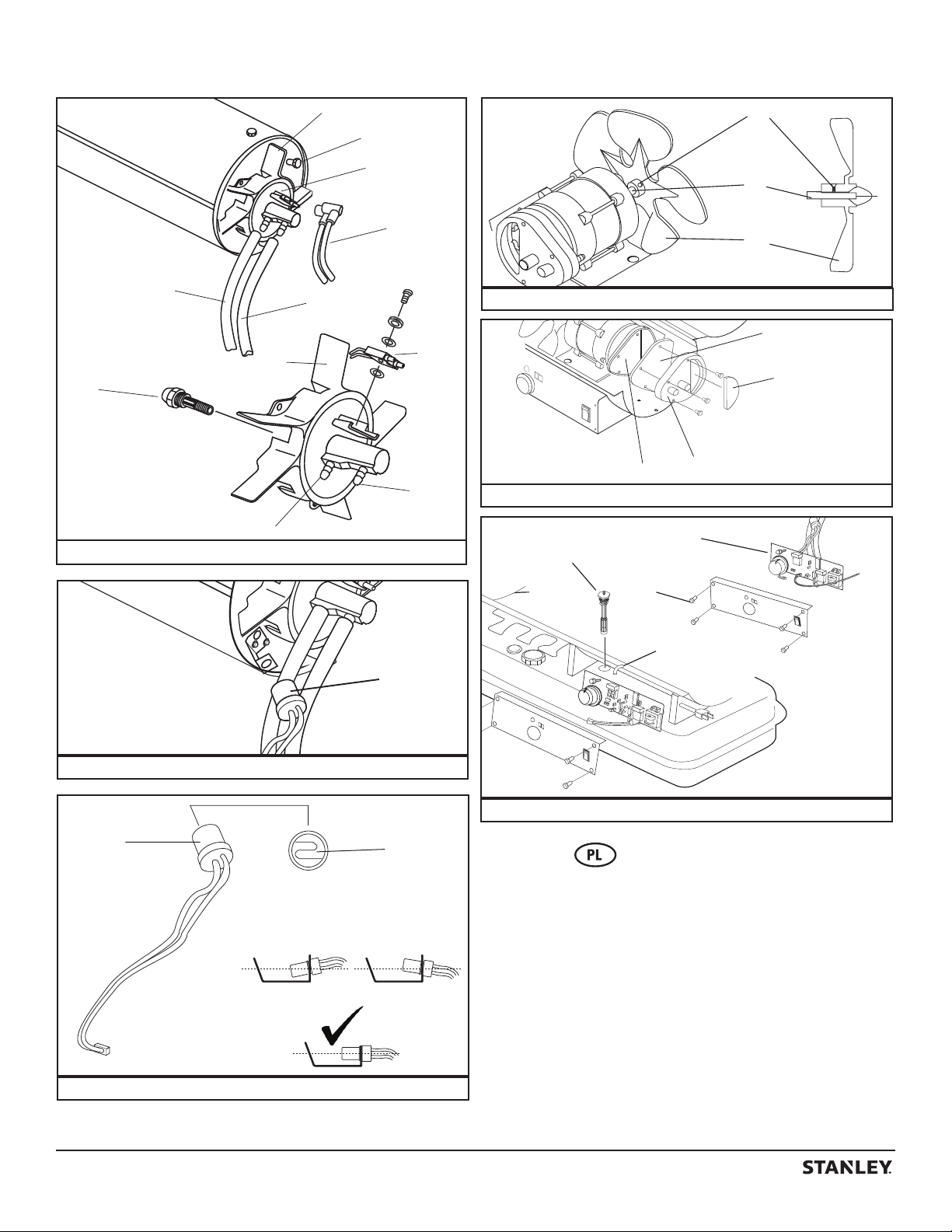 PL

STANLEY.