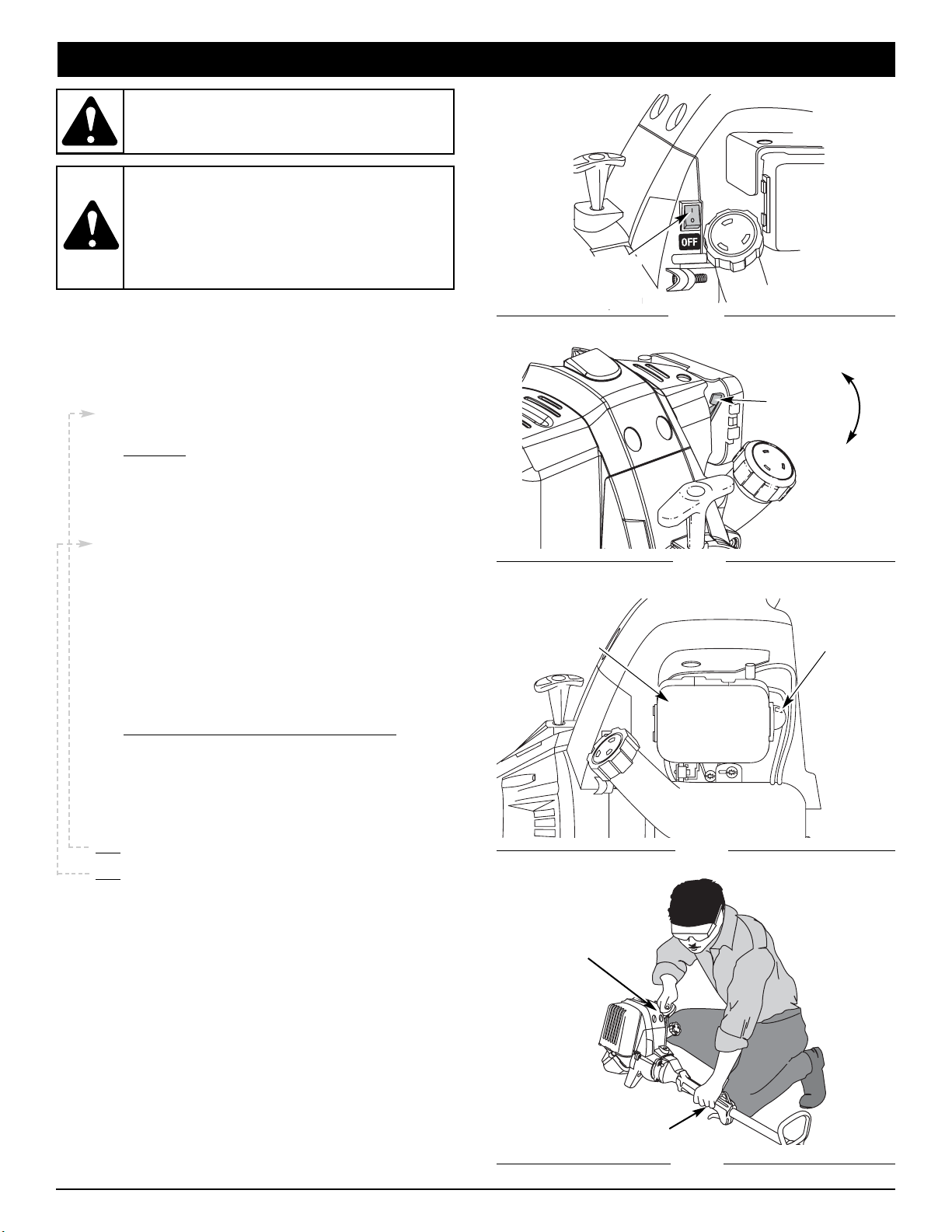 OFF