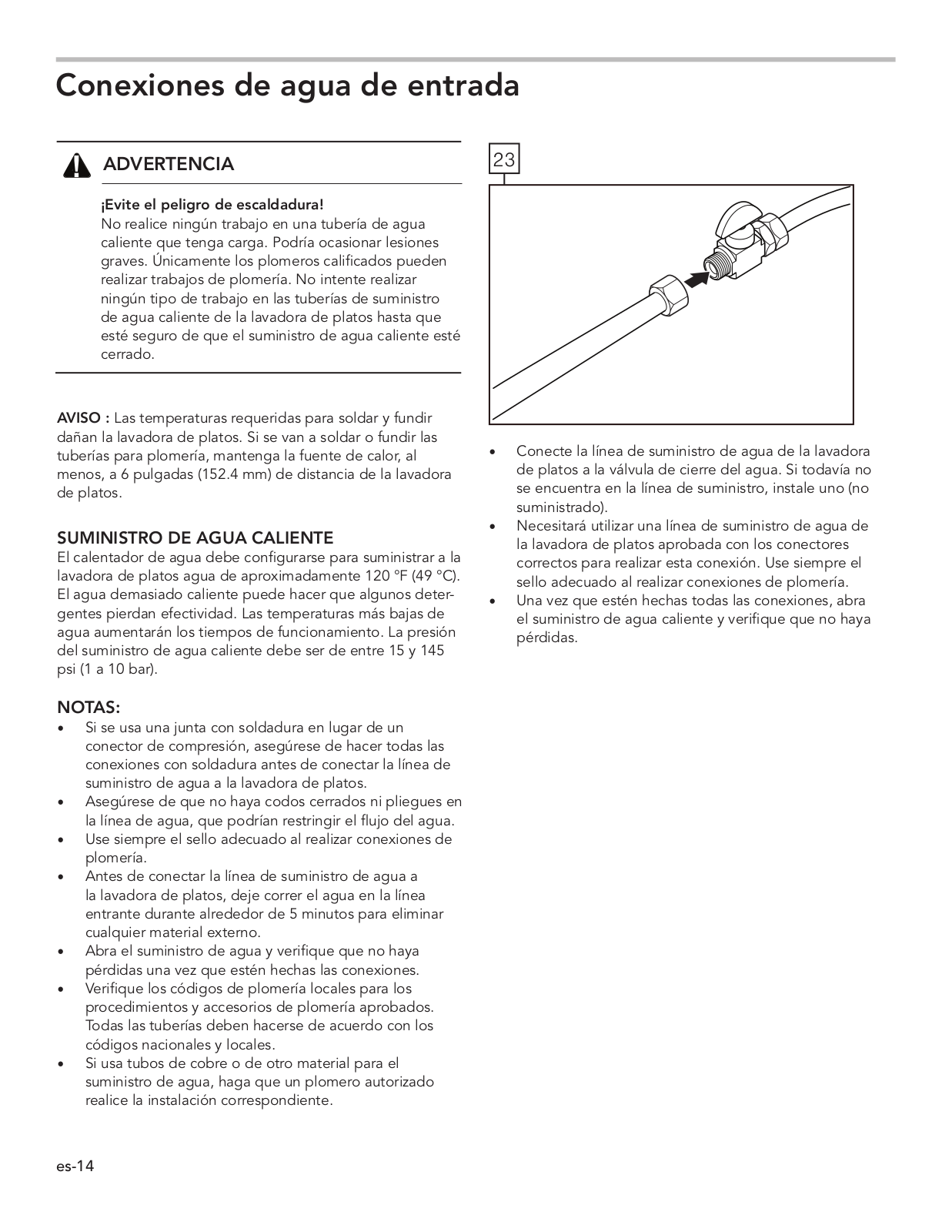 Conexiones de agua de entrada

ADVERTENCIA

¡Evite el peligro de escaldadura!
No realice ningún trabajo en una tubería de agua caliente que tenga carga. Podría ocasionar lesiones graves. Únicamente los plomeros calificados pueden realizar trabajos de plomería. No intente realizar ningún tipo de trabajo en las tuberías de suministro de agua caliente de la lavadora de platos hasta que esté seguro de que el suministro de agua caliente esté cerrado.

AVISO : Las temperaturas requeridas para soldar y fundir dañan la lavadora de platos. Si se van a soldar o fundir las tuberías para plomería, mantenga la fuente de calor, al menos, a 6 pulgadas (152.4 mm) de distancia de la lavadora de platos.

SUMINISTRO DE AGUA CALIENTE
El calentador de agua debe configurarse para suministrar a la lavadora de platos agua de aproximadamente 120 °F (49 °C). El agua demasiado caliente puede hacer que algunos detergentes pierdan efectividad. Las temperaturas más bajas de agua aumentarán los tiempos de funcionamiento. La presión del suministro de agua caliente debe ser de entre 15 y 145 psi (1 a 10 bar).

NOTAS:
• Si se usa una junta con soldadura en lugar de un conector de compresión, asegúrese de hacer todas las conexiones con soldadura antes de conectar la línea de suministro de agua a la lavadora de platos.
• Asegúrese de que no haya codos cerrados ni pliegues en la línea de agua, que podrían restringir el flujo del agua.
• Use siempre el sello adecuado al realizar conexiones de plomería.
• Antes de conectar la línea de suministro de agua a la lavadora de platos, deje correr el agua en la línea entrante durante alrededor de 5 minutos para eliminar cualquier material externo.
• Abra el suministro de agua y verifique que no haya pérdidas una vez que estén hechas las conexiones.
• Verifique los códigos de plomería locales para los procedimientos y accesorios de plomería aprobados. Todas las tuberías deben hacerse de acuerdo con los códigos nacionales y locales.
• Si usa tubos de cobre o de otro material para el suministro de agua, haga que un plomero autorizado realice la instalación correspondiente.

23

• Conecte la línea de suministro de agua de la lavadora de platos a la válvula de cierre del agua. Si todavía no se encuentra en la línea de suministro, instale uno (no suministrado).
• Necesitará utilizar una línea de suministro de agua de la lavadora de platos aprobada con los conectores correctos para realizar esta conexión. Use siempre el sello adecuado al realizar conexiones de plomería.
• Una vez que estén hechas todas las conexiones, abra el suministro de agua caliente y verifique que no haya pérdidas.

es-14