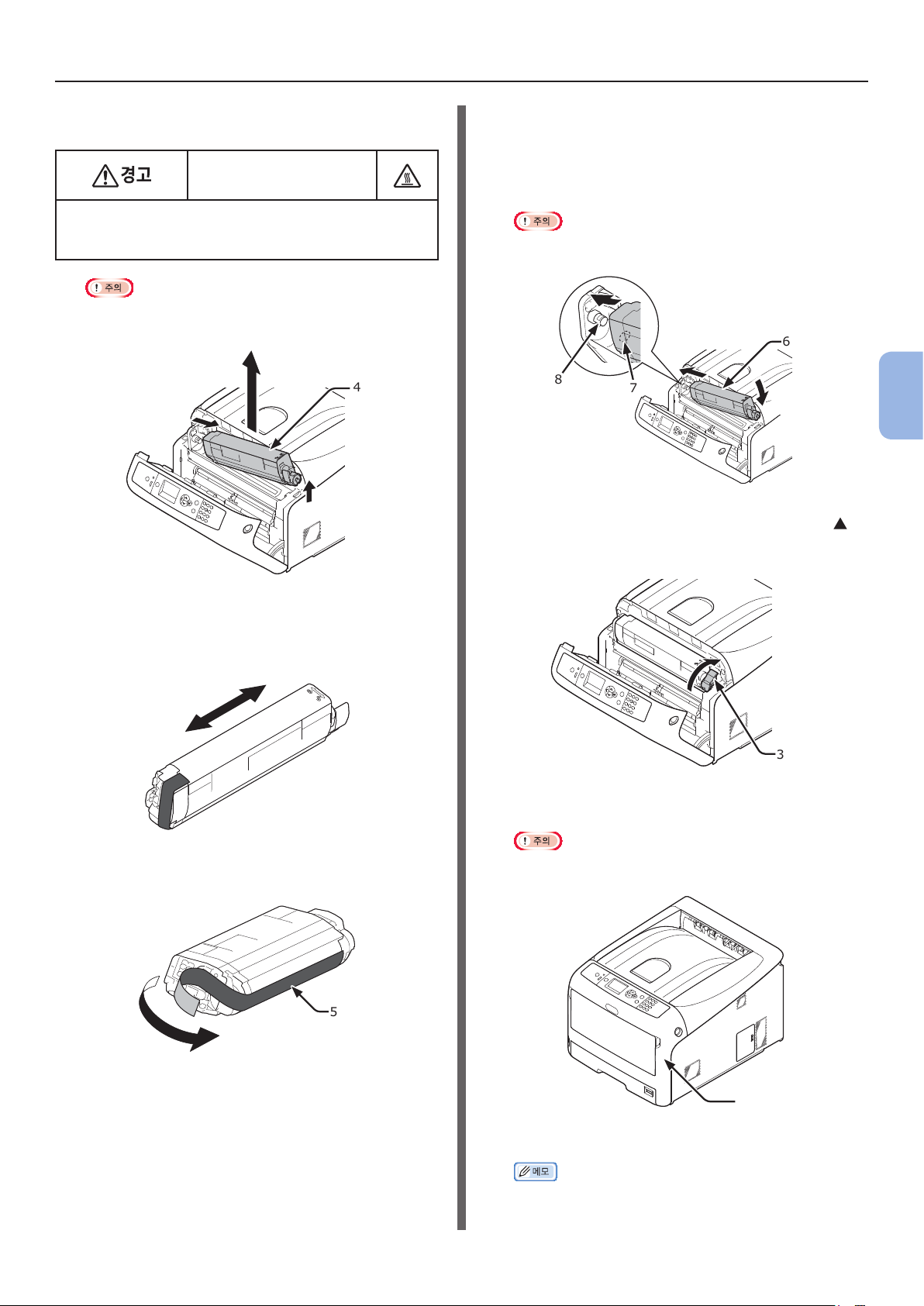 경고

주의

4

5

주의

8

7

6

3

주의

메모