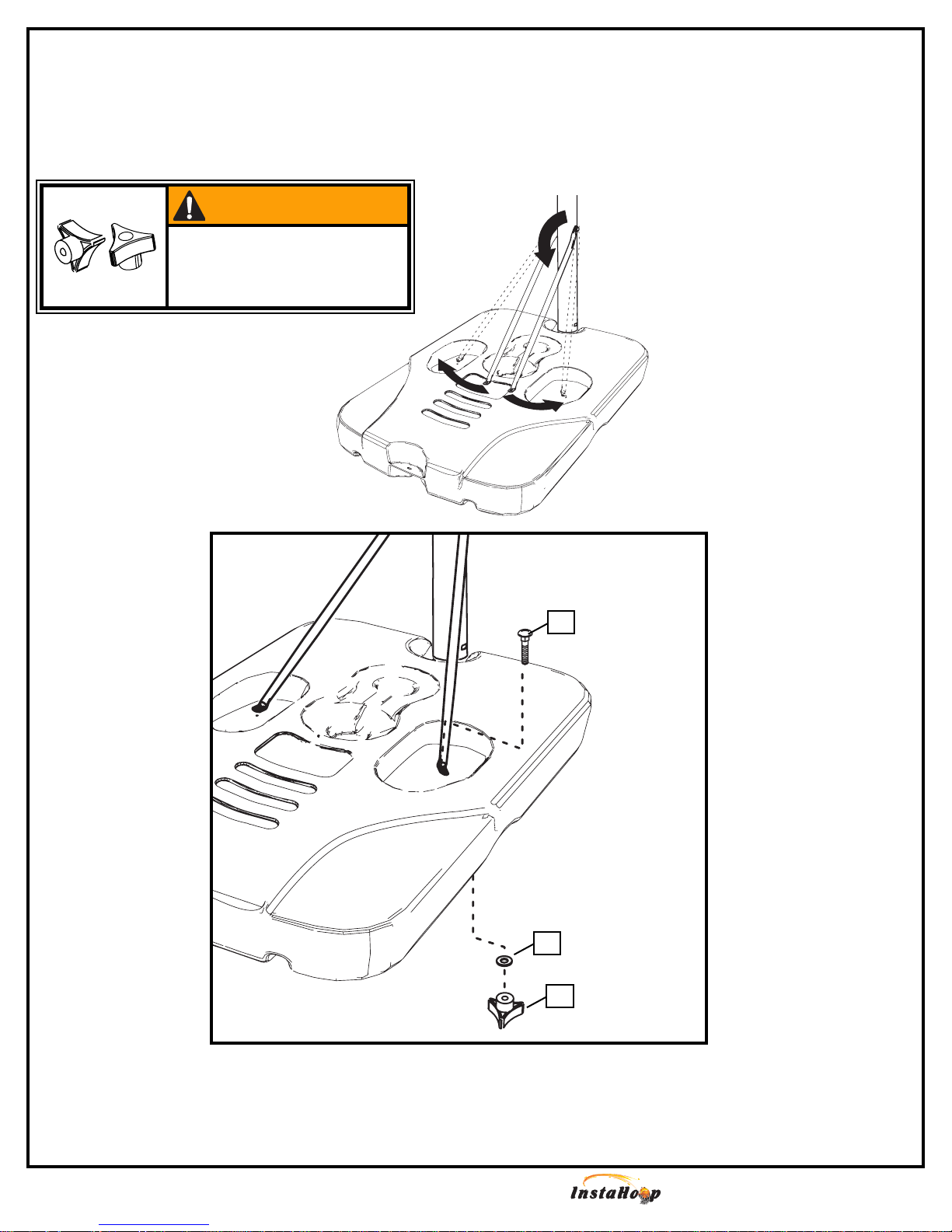 InstaHoop