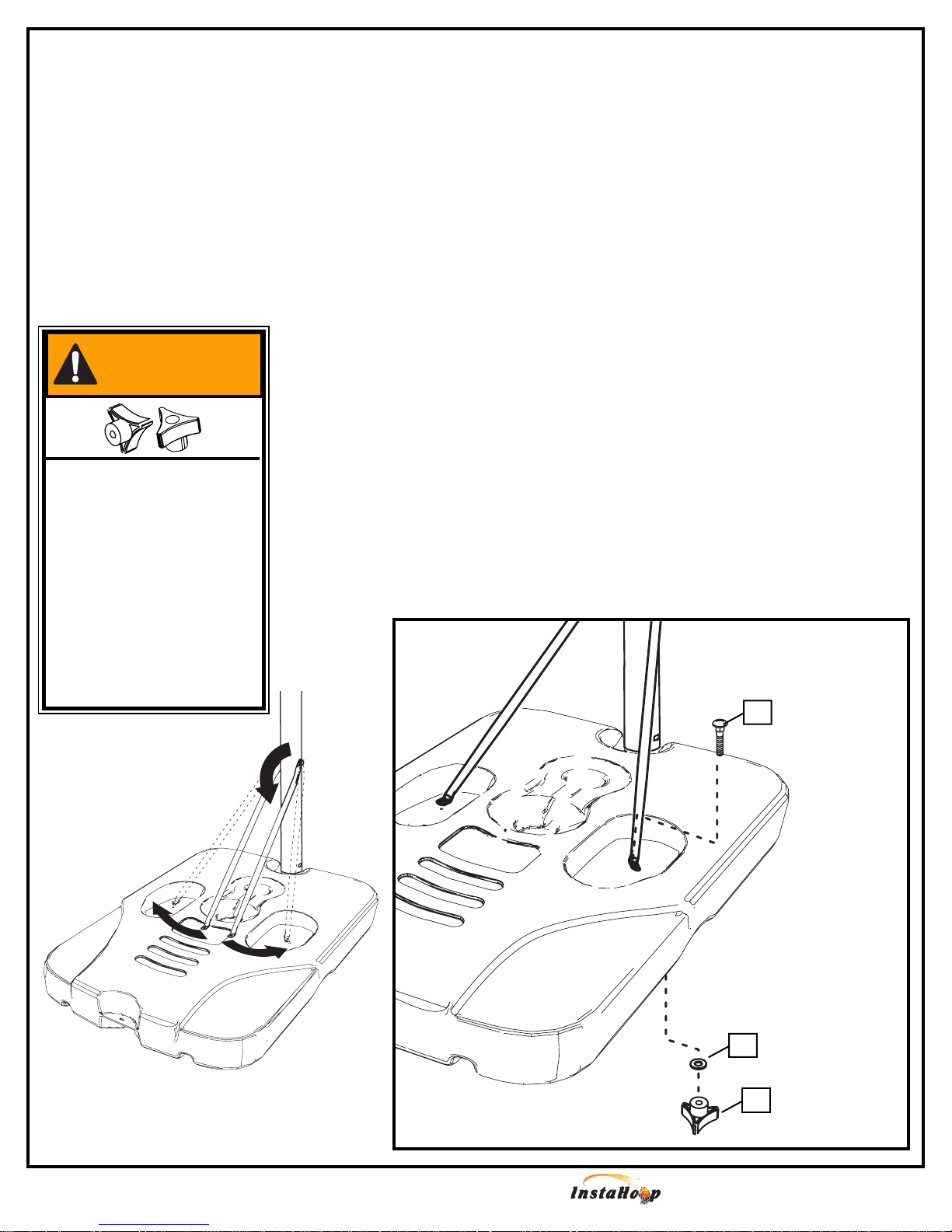 InstaHoop