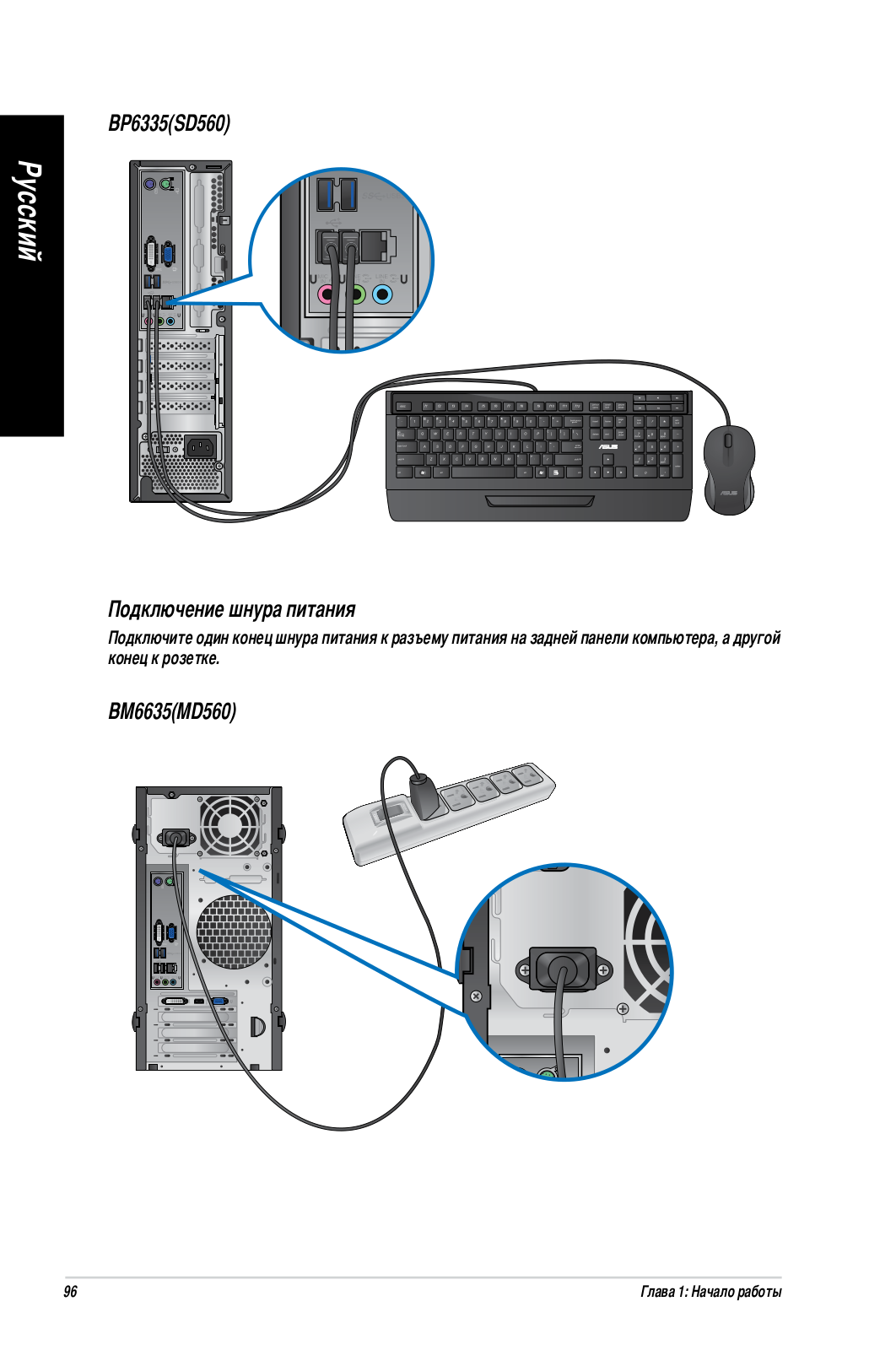 Русский

BP6335(SD560)

Подключение шнура питания

Подключите один конец шнура питания к разъему питания на задней панели компьютера, а другой конец к розетке.

BM6635(MD560)

96

Глава 1: Начало работы