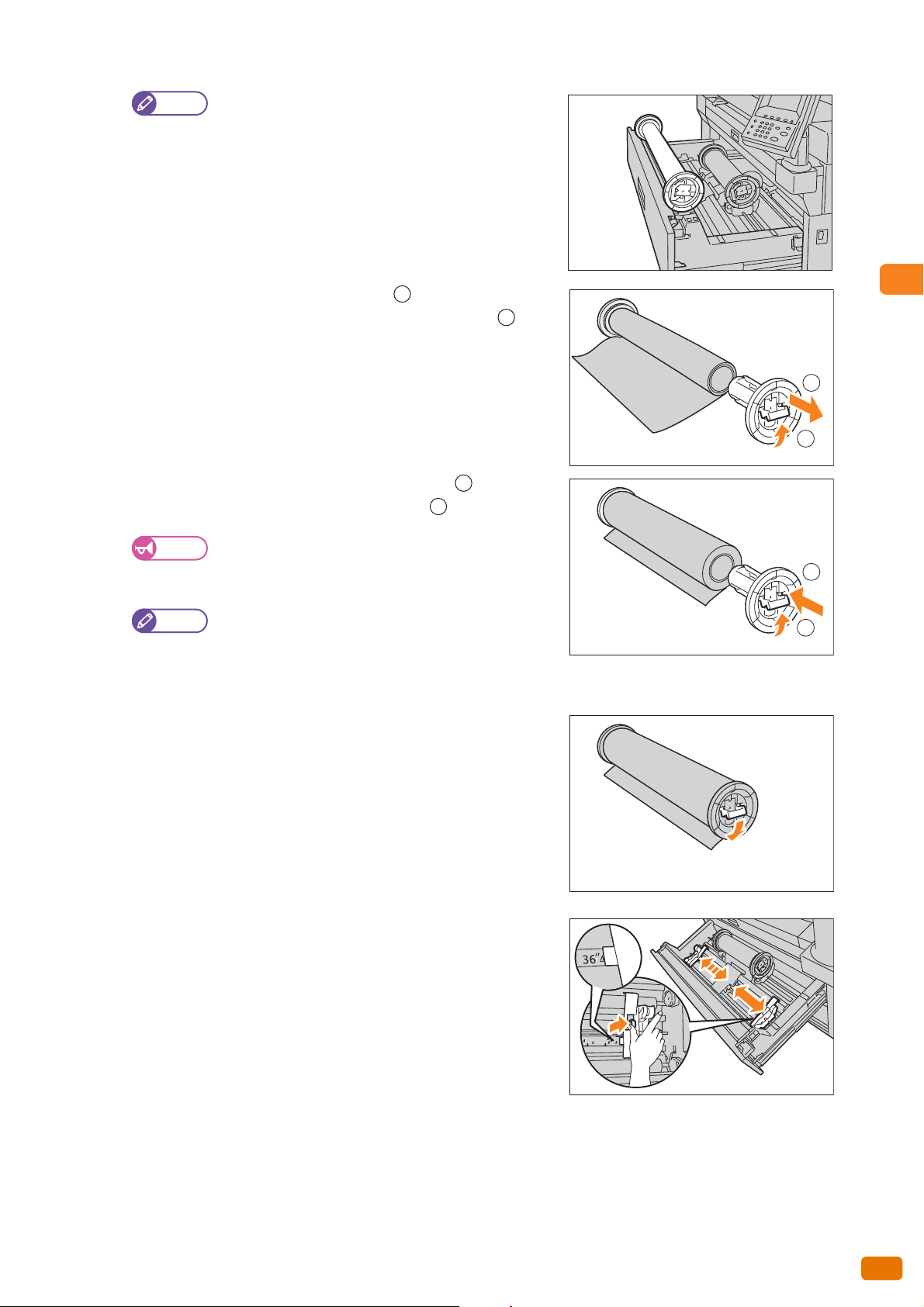 36"