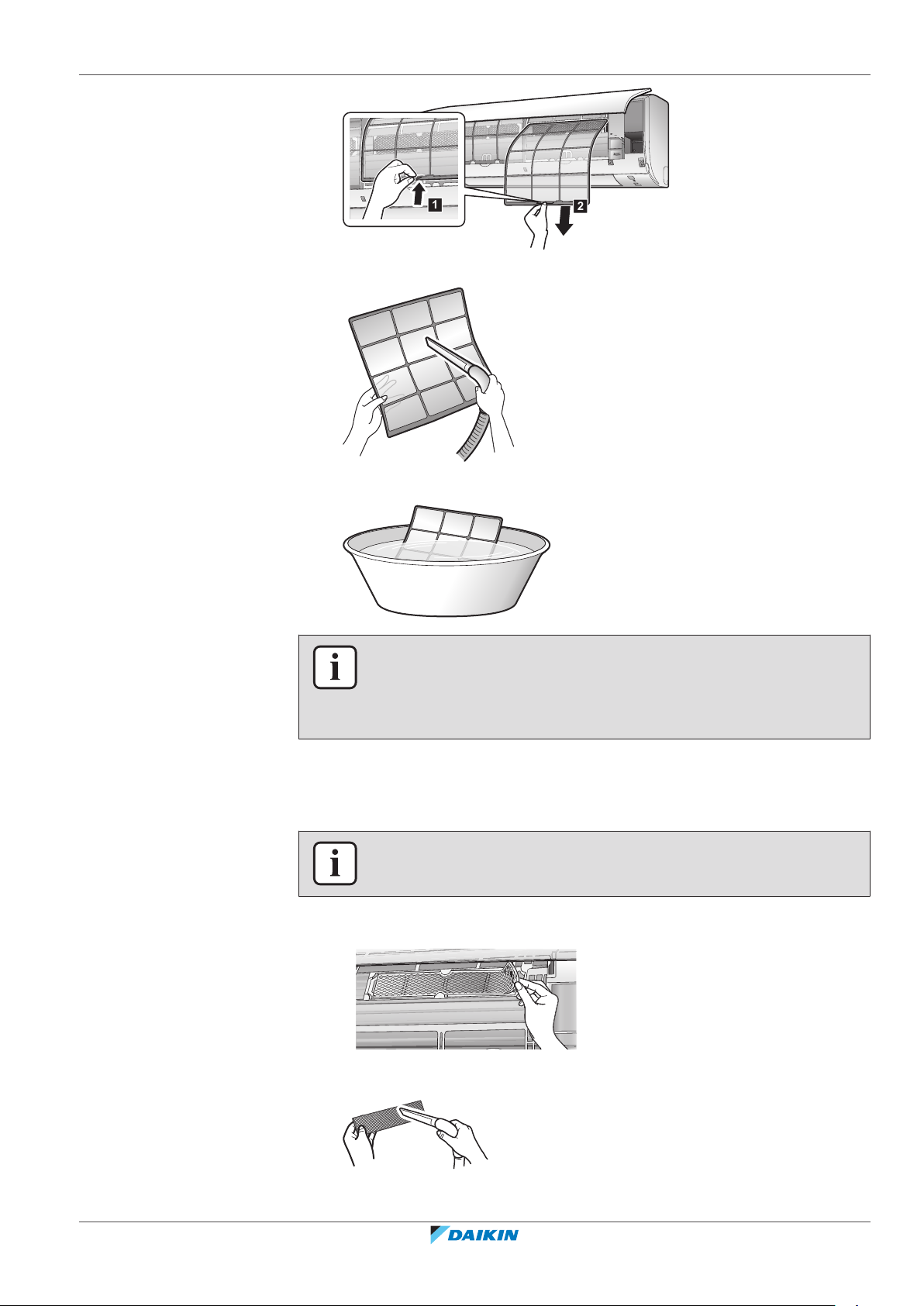 1

2

DAIKIN