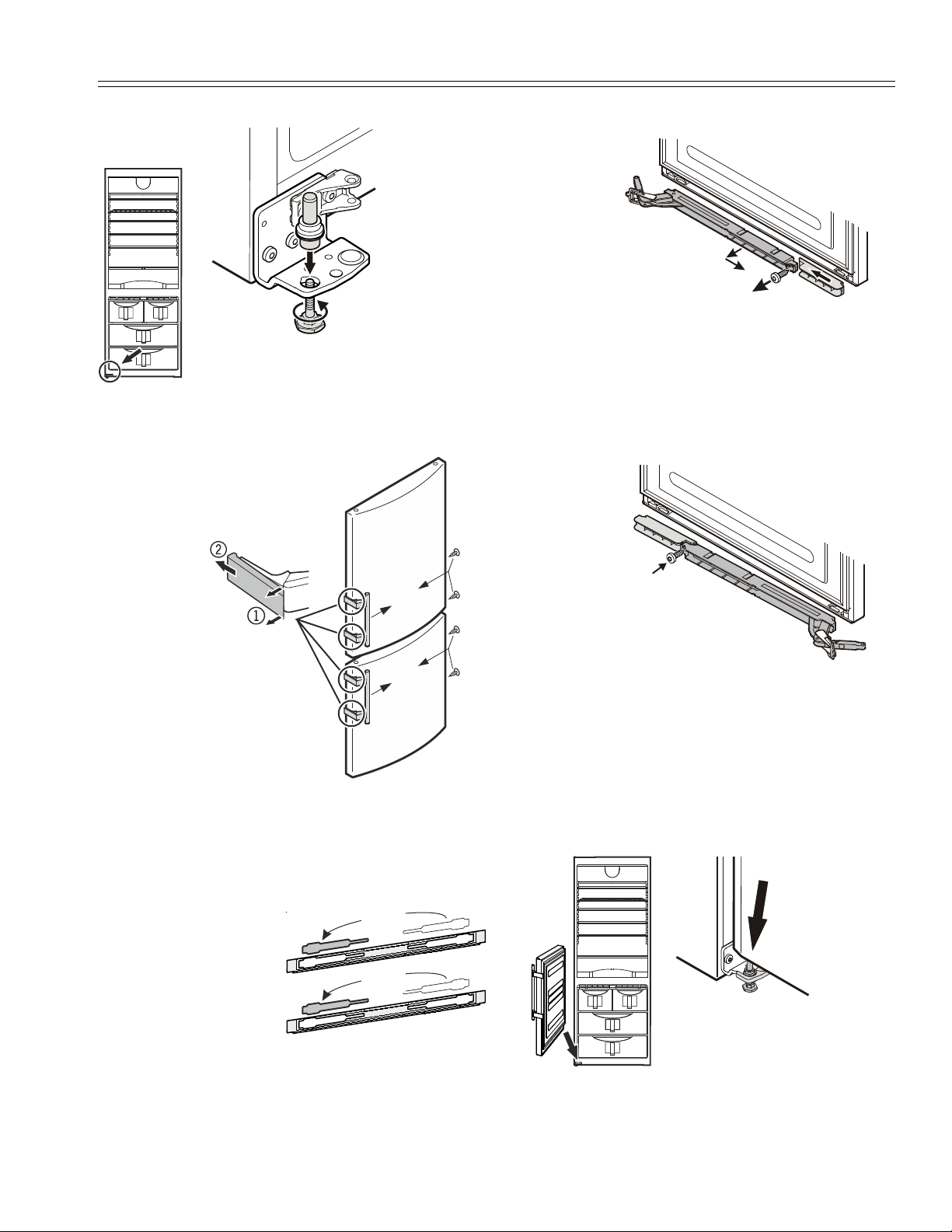 ②

①