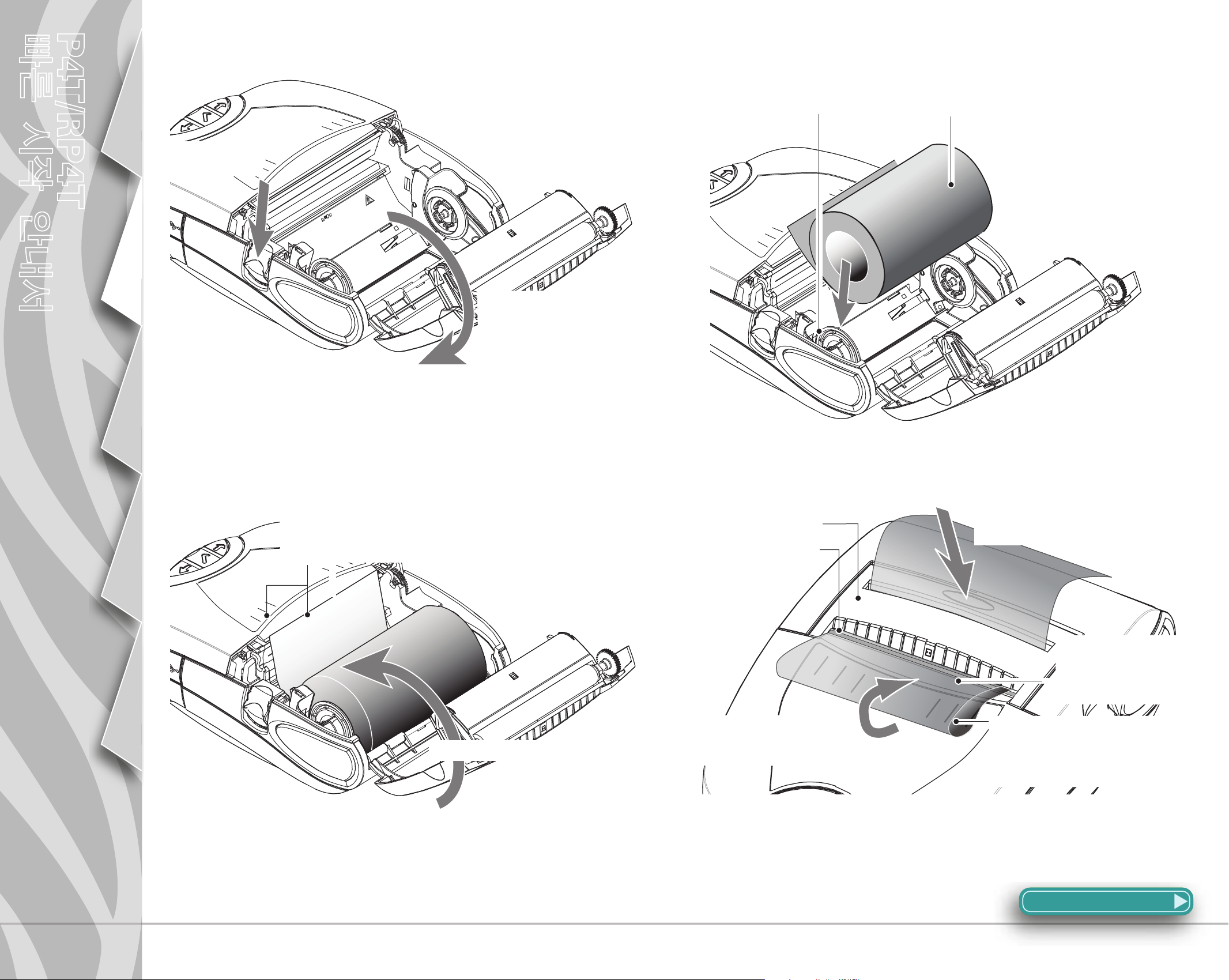 P4T/RP4T
빠른 시작 안내서