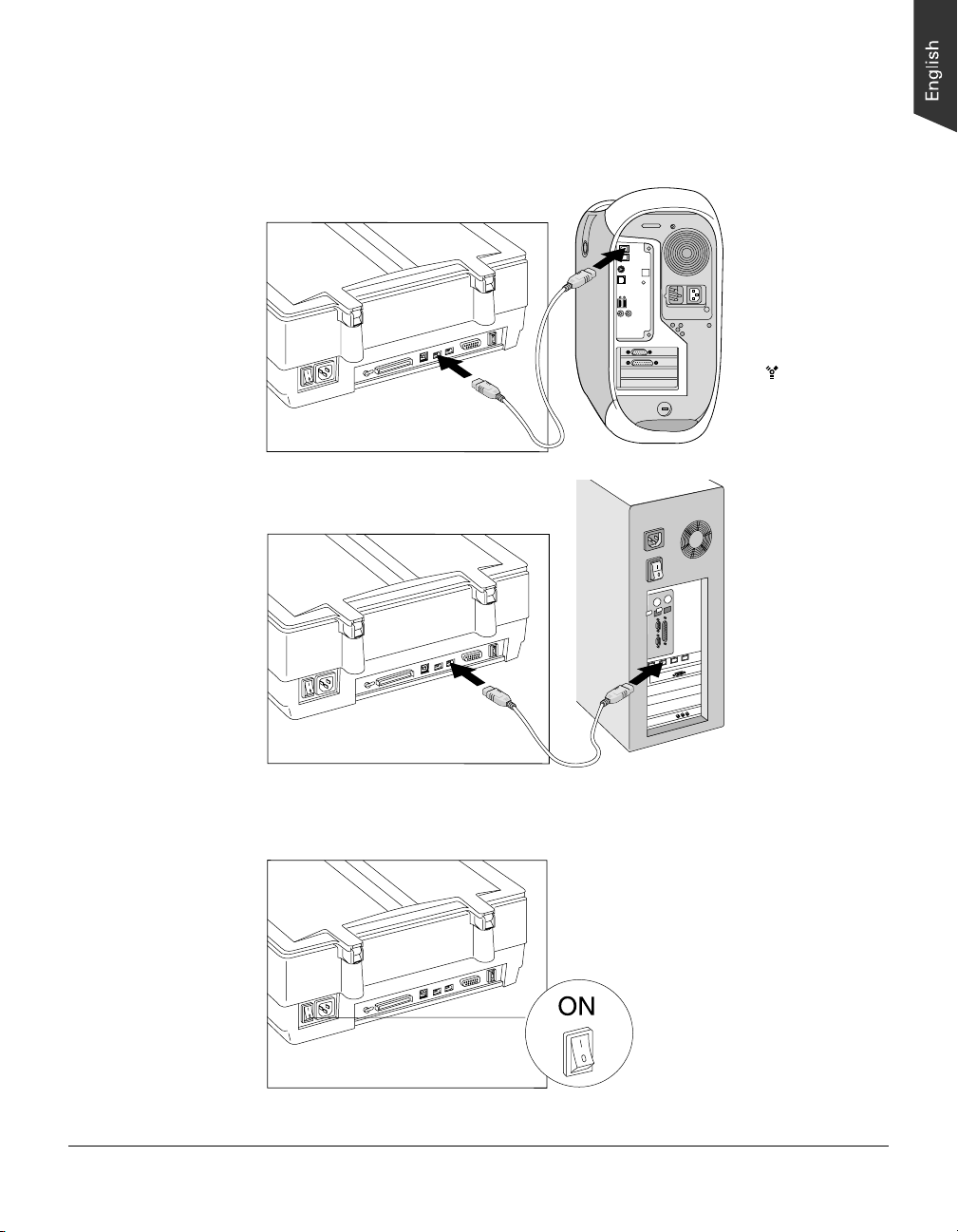 English

ON