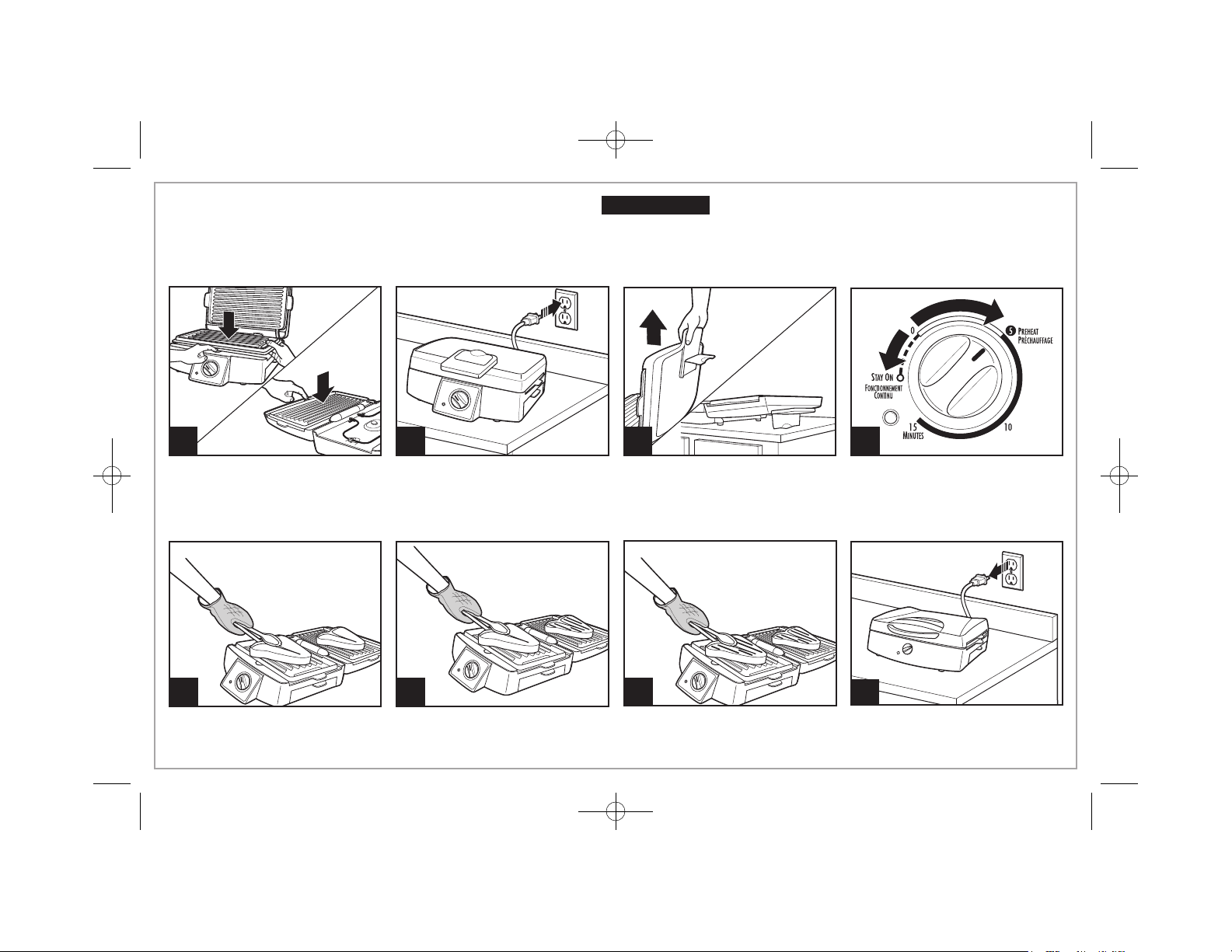 0
5 PREHEAT PRÉCHAUFFAGE
STAY ON
FONCTIONNEMENT CONTINU
15 MINUTES
10