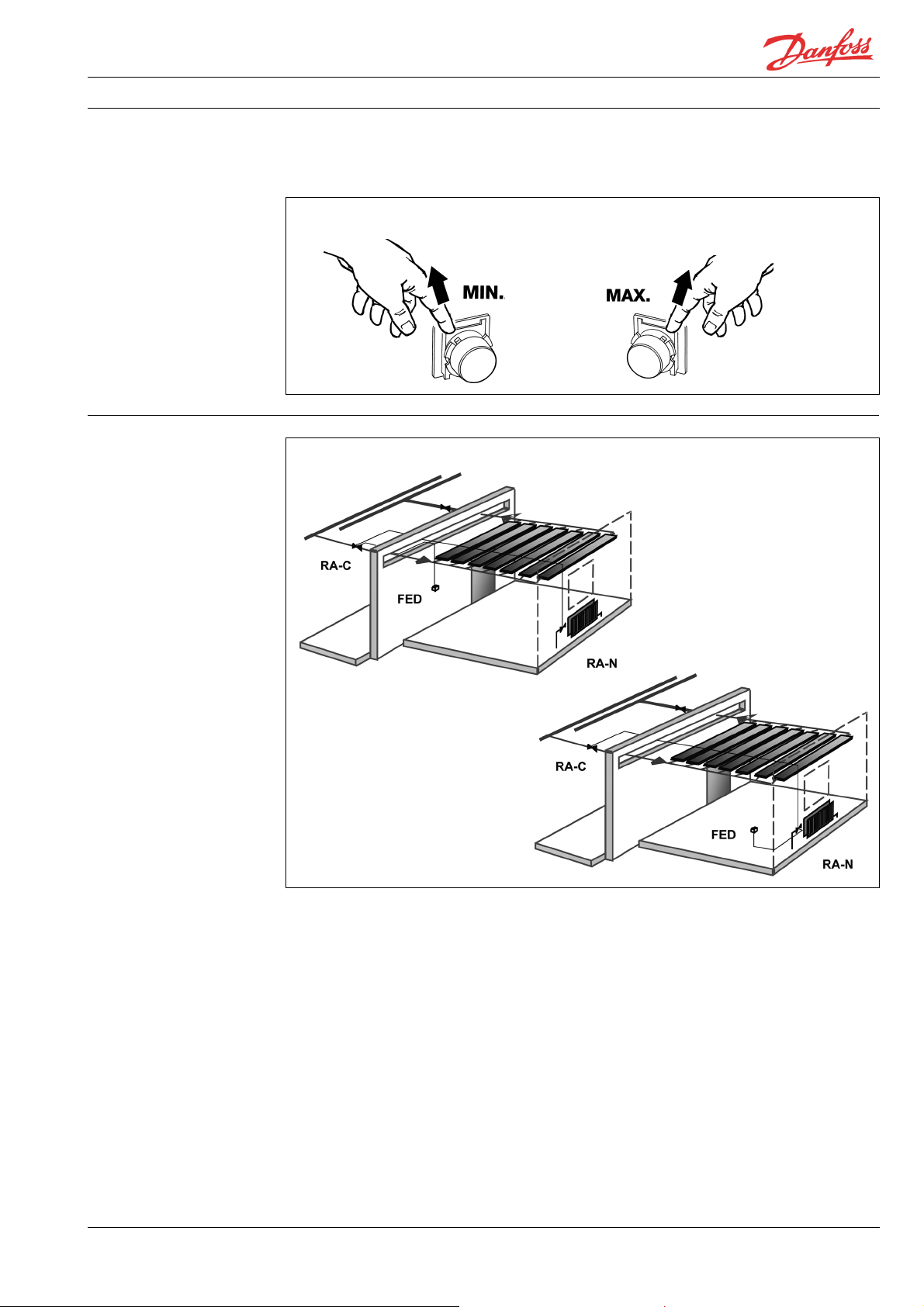 Danfoss

MIN.

MAX.

RA-C

FED

RA-N

RA-C

FED

RA-N