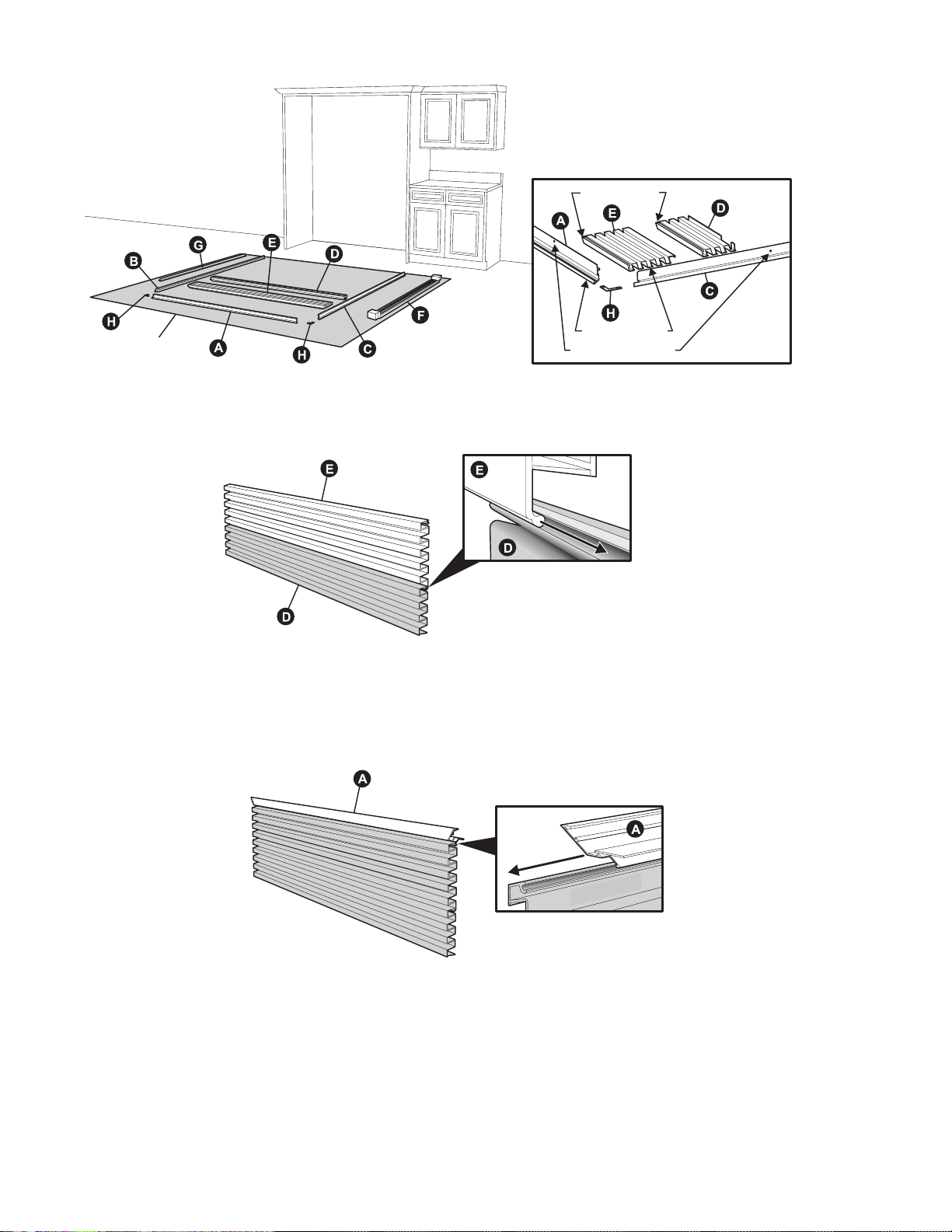 B
G
E
D
H
A
H
C
F
A
E
D
H
C
E
E
D
D
A
A