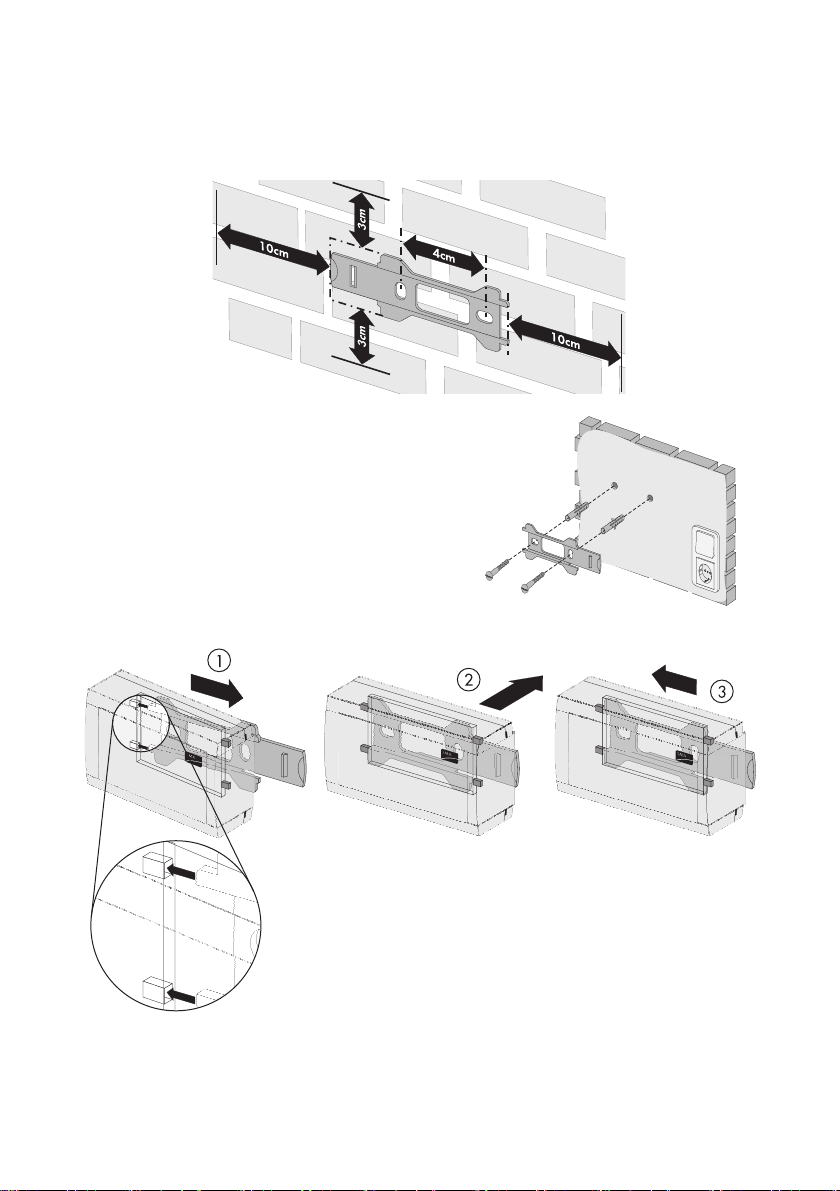 3cm
10cm
4cm
3cm
10cm

1
2
3