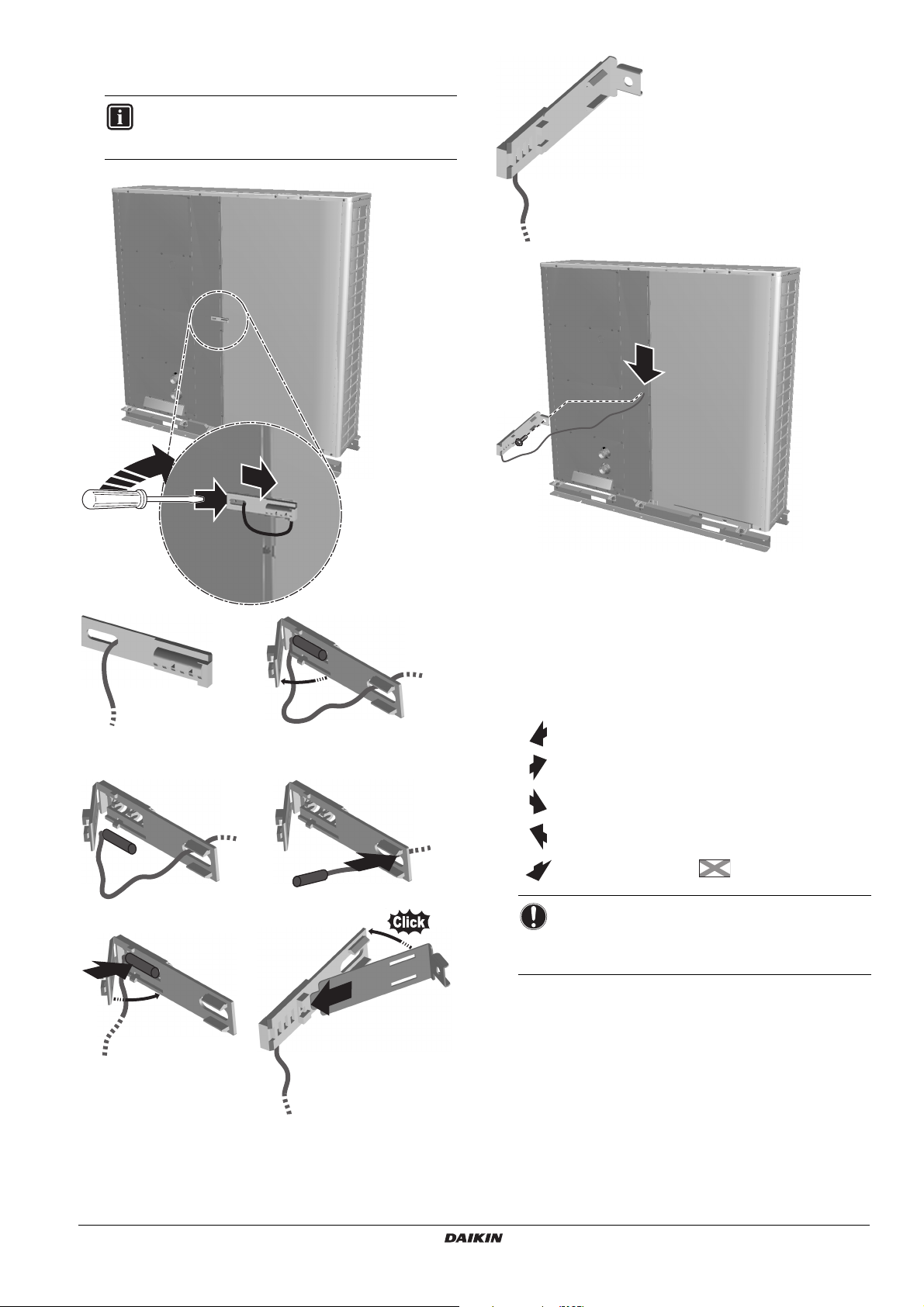 Click

DAIKIN