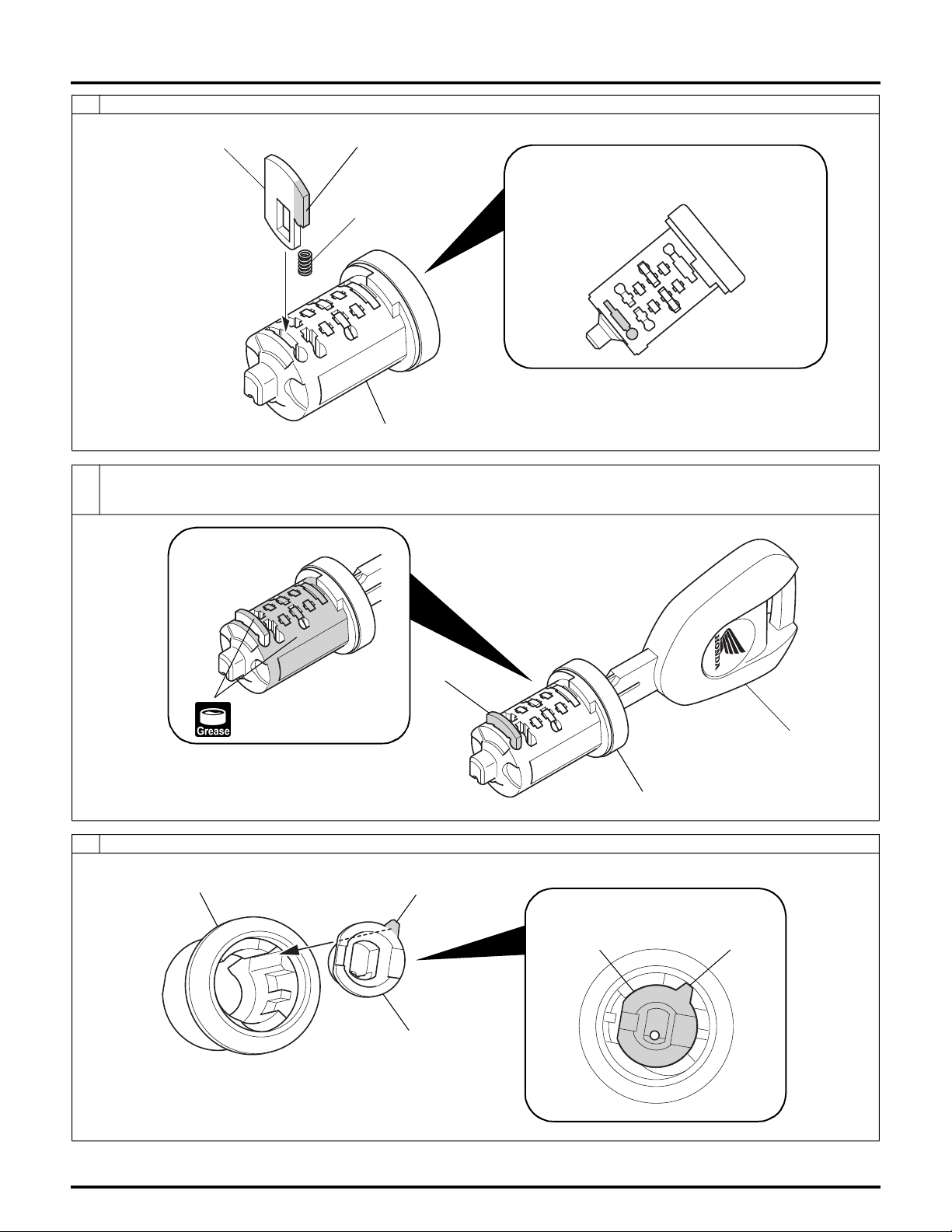 Grease

HONDA