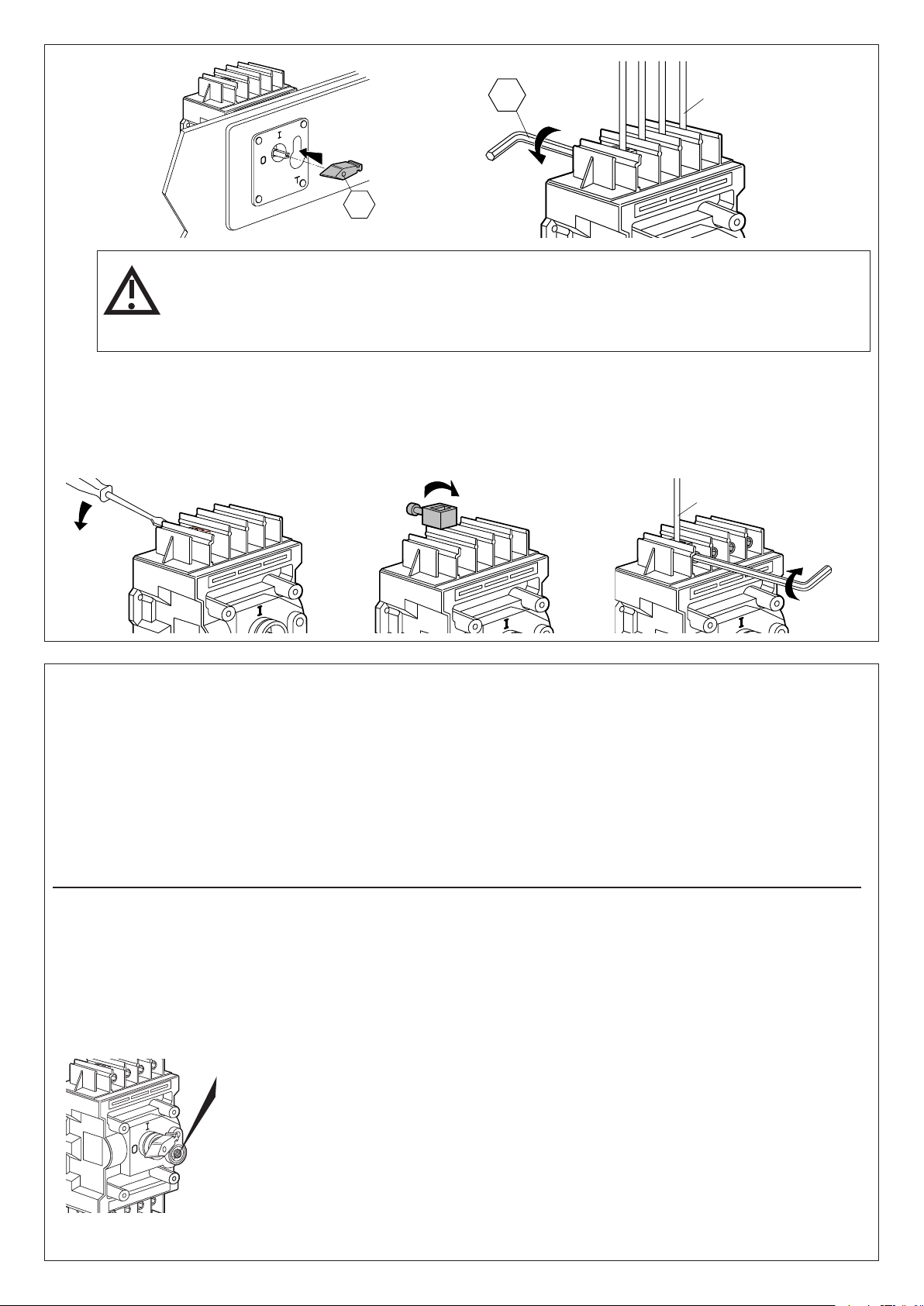 I

0

T

I

I

I

I