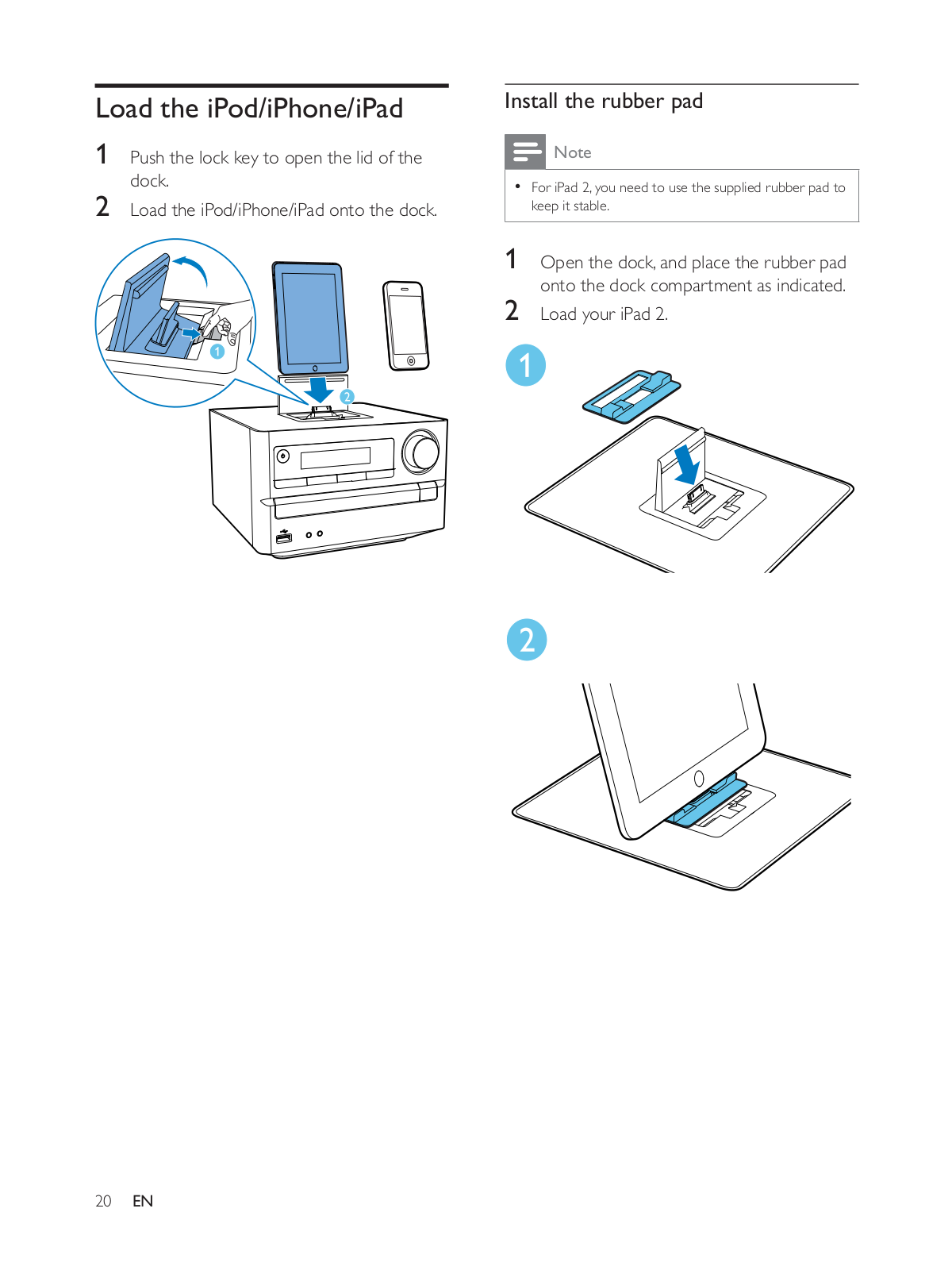 Load the iPod/iPhone/iPad

1 Push the lock key to open the lid of the dock.

2 Load the iPod/iPhone/iPad onto the dock.

1

2

Install the rubber pad

Note

• For iPad 2, you need to use the supplied rubber pad to keep it stable.

1 Open the dock, and place the rubber pad onto the dock compartment as indicated.

2 Load your iPad 2.

1

2

20 EN