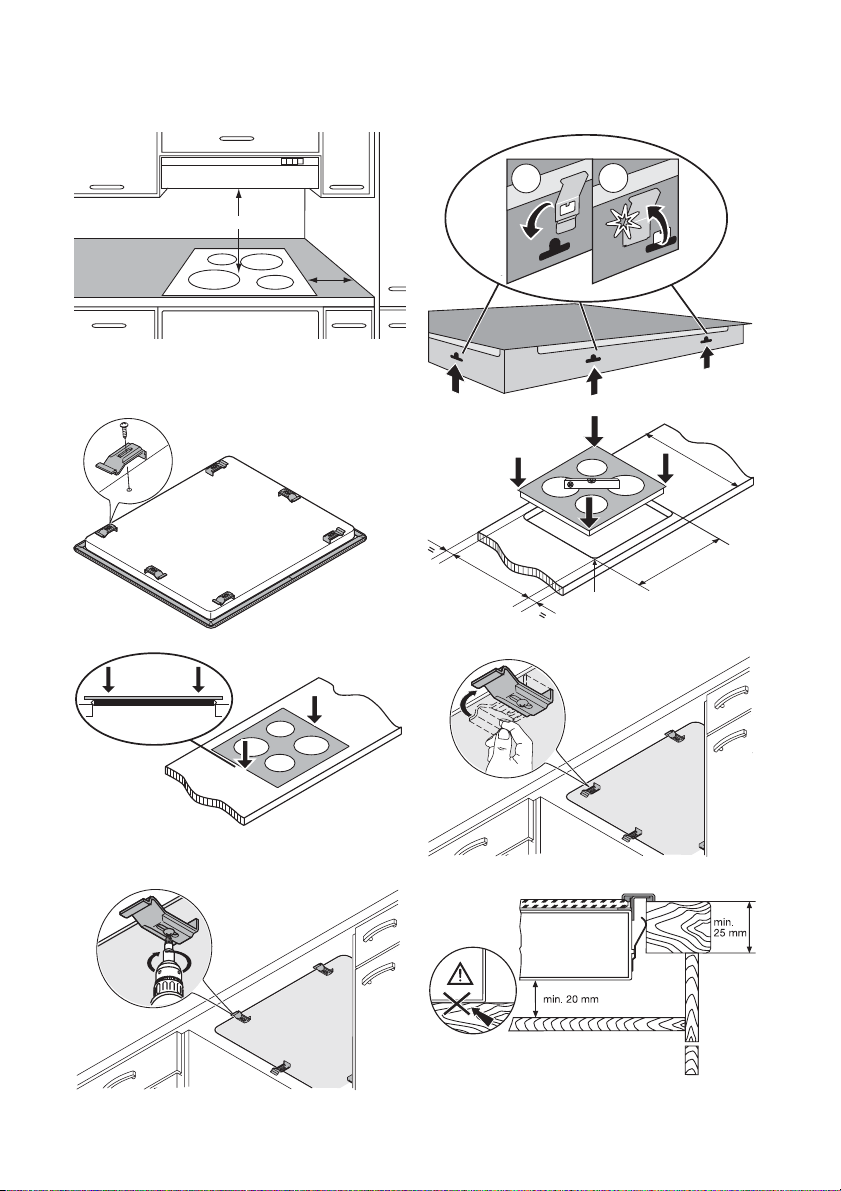 min. 25 mm

min. 20 mm