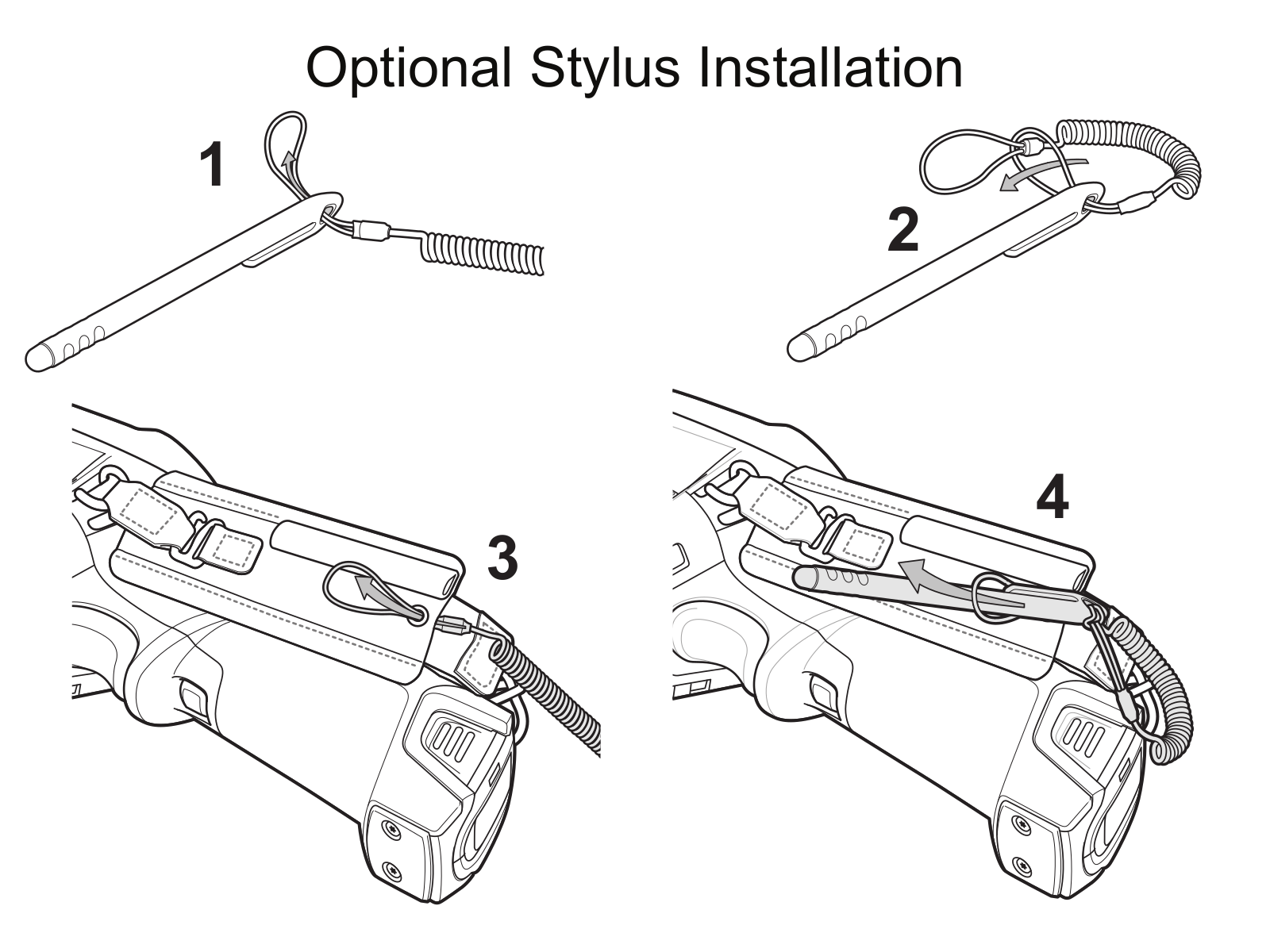 Optional Stylus Installation

1

2

3

4