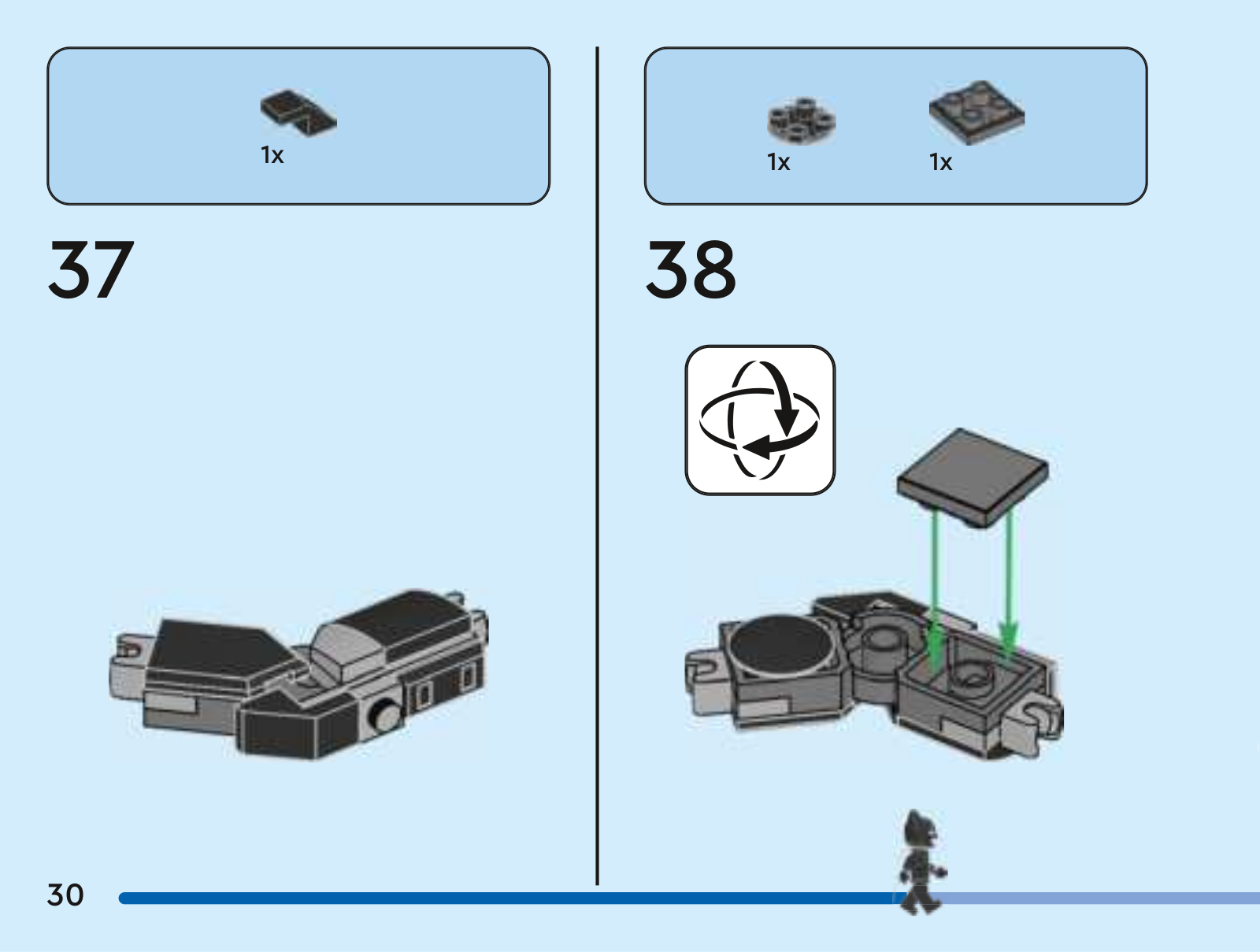 1x

37

1x 1x

38

30