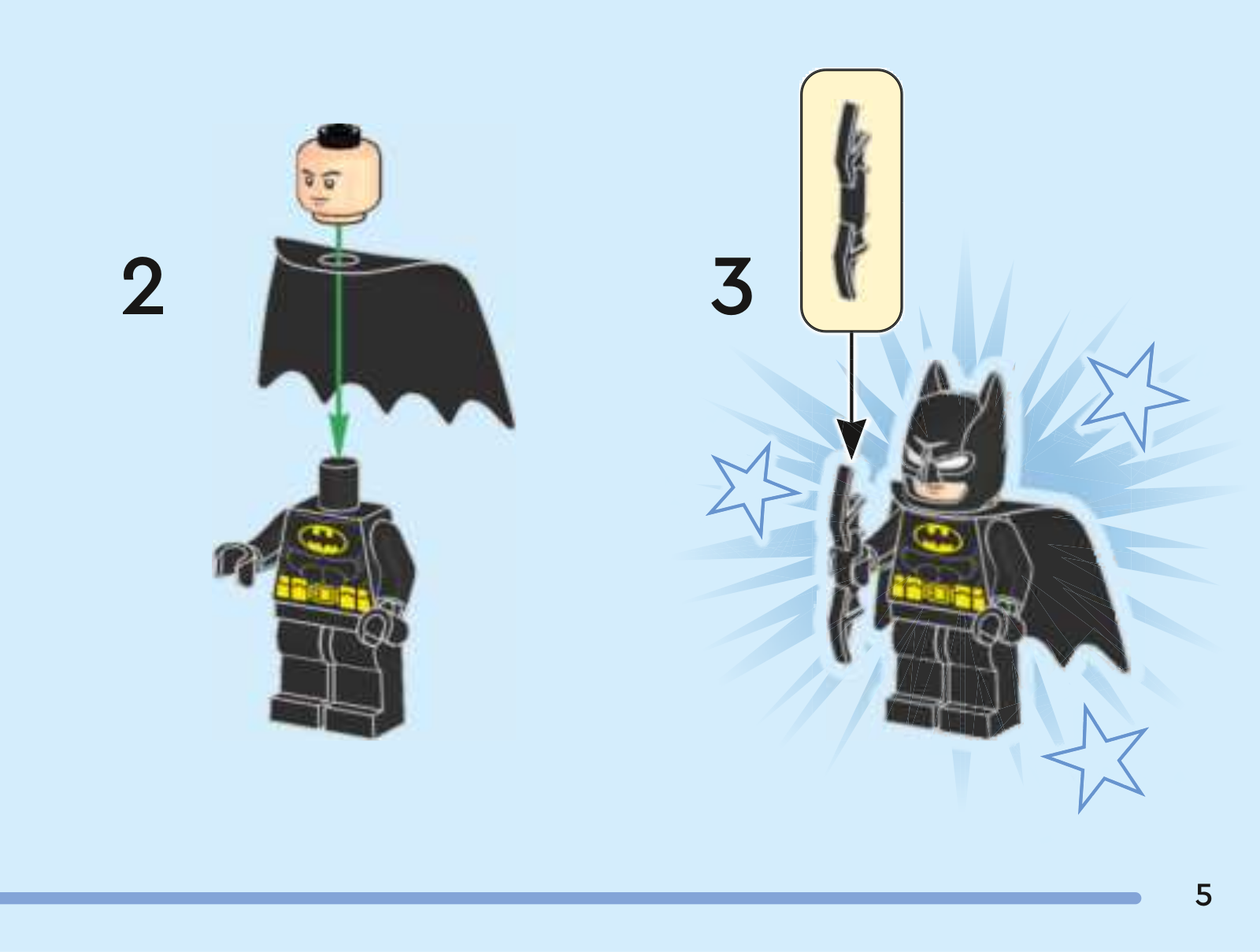 2

3

5