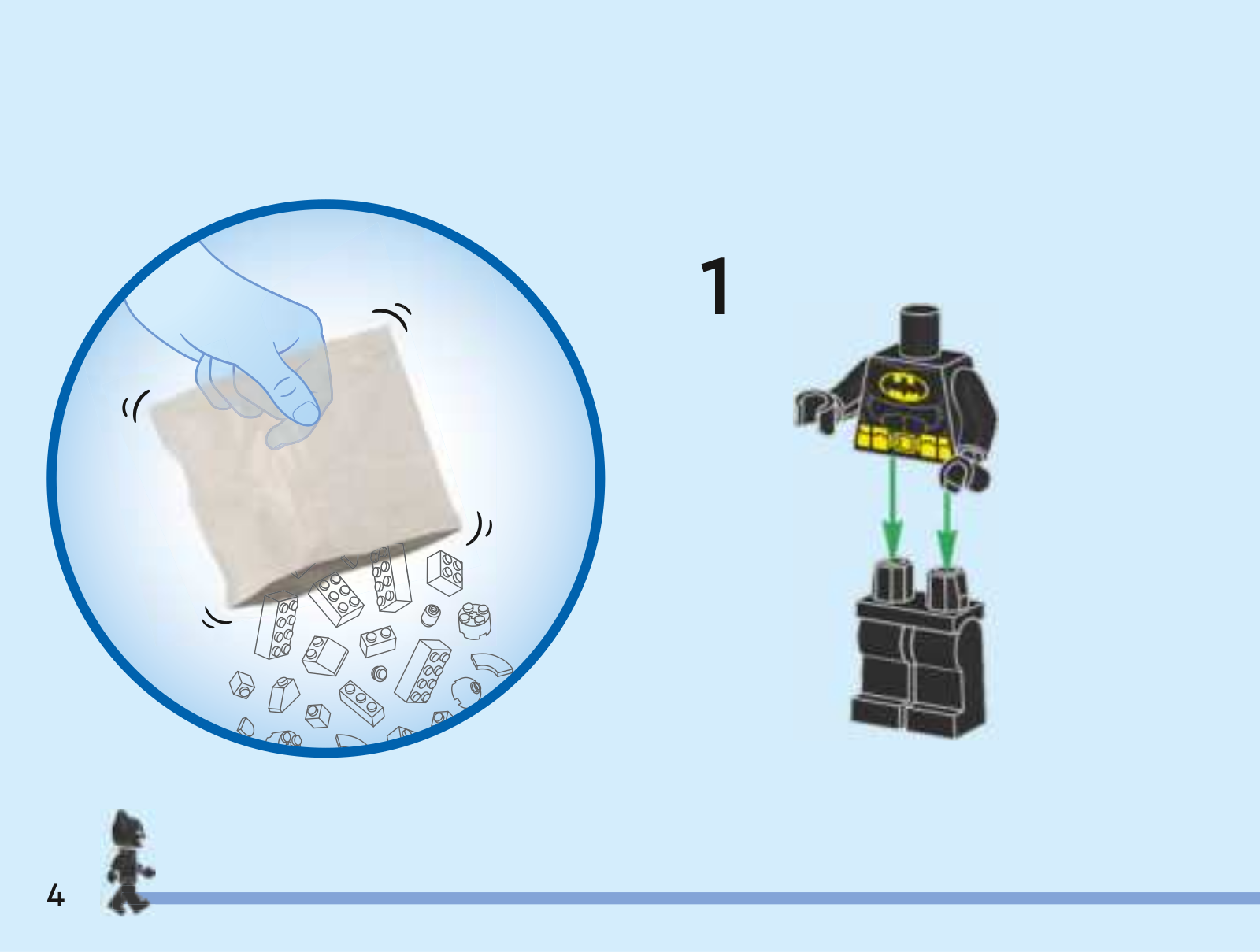 1

4