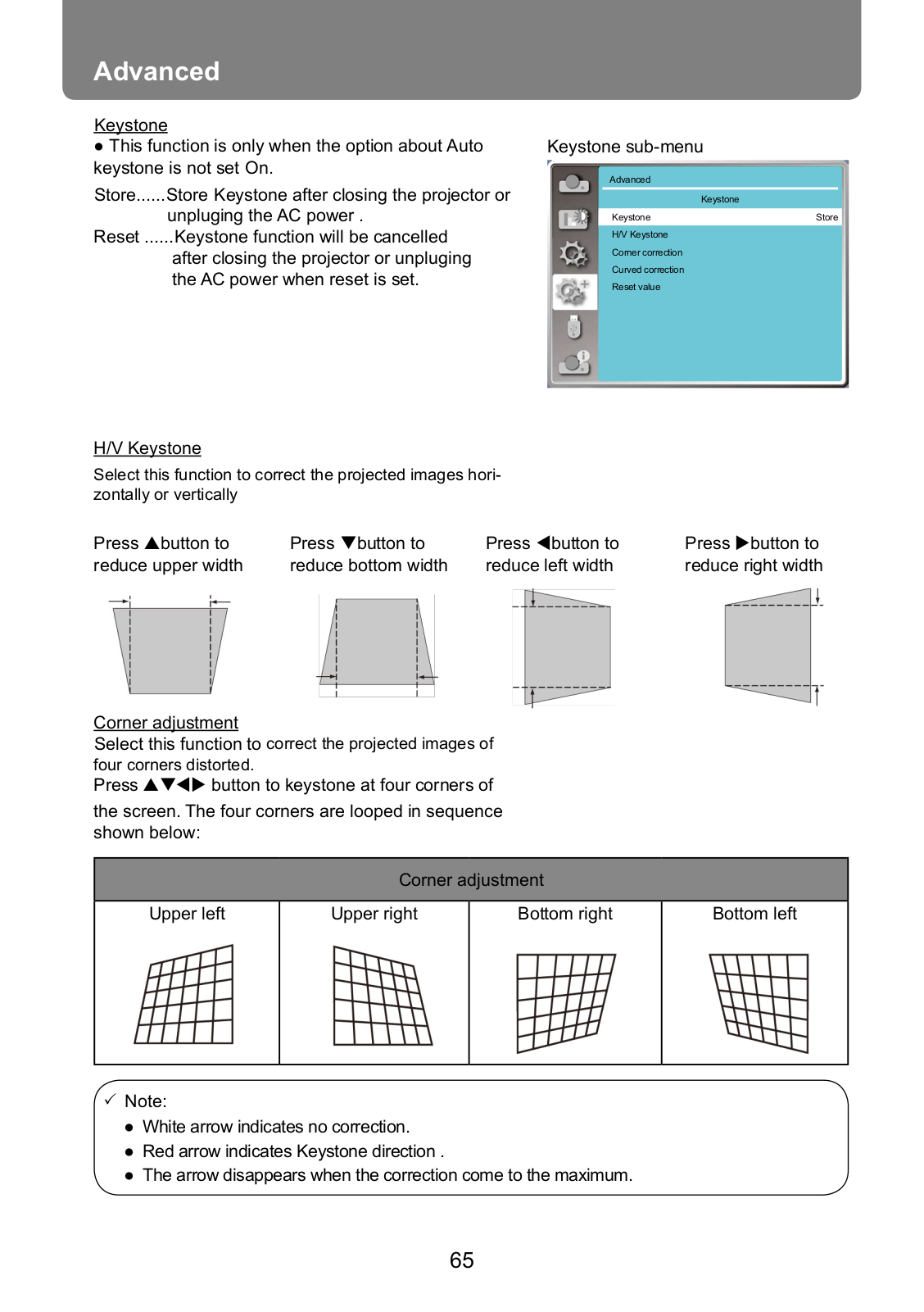 Advanced

Keystone
● This function is only when the option about Auto keystone is not set On.
Store......Store Keystone after closing the projector or unpluging the AC power .
Reset ......Keystone function will be cancelled after closing the projector or unpluging the AC power when reset is set.

Keystone sub-menu

Advanced
Keystone
Keystone Store
H/V Keystone
Corner correction
Curved correction
Reset value

H/V Keystone
Select this function to correct the projected images horizontally or vertically

Press ▲button to reduce upper width

Press ▼button to reduce bottom width

Press ◀button to reduce left width

Press ▶button to reduce right width

Corner adjustment
Select this function to correct the projected images of four corners distorted.
Press ▲▼◀▶ button to keystone at four corners of the screen. The four corners are looped in sequence shown below:

| Corner adjustment | | | |
|---|---|---|---|
| Upper left | Upper right | Bottom right | Bottom left |

✓ Note:
● White arrow indicates no correction.
● Red arrow indicates Keystone direction .
● The arrow disappears when the correction come to the maximum.

65