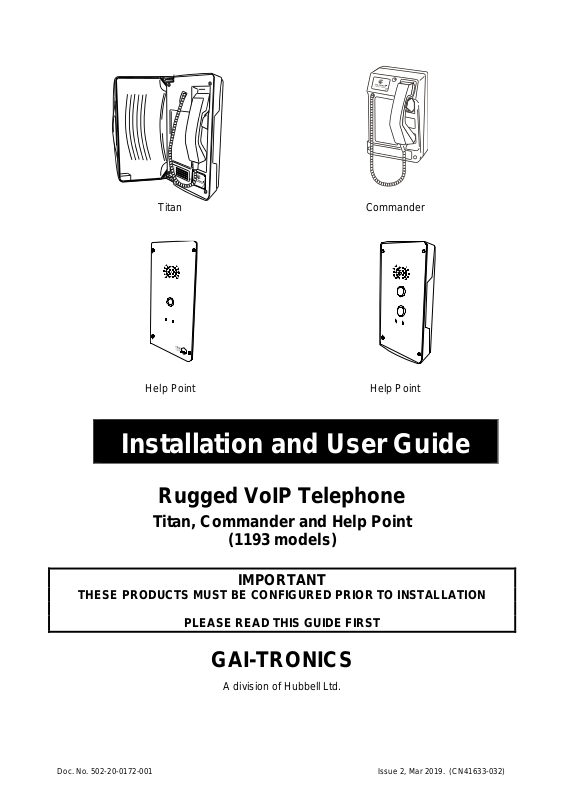 Titan

Commander

Help Point

Help Point

Installation and User Guide

Rugged VoIP Telephone

Titan, Commander and Help Point
(1193 models)

IMPORTANT
THESE PRODUCTS MUST BE CONFIGURED PRIOR TO INSTALLATION

PLEASE READ THIS GUIDE FIRST

GAI-TRONICS

A division of Hubbell Ltd.

Doc. No. 502-20-0172-001

Issue 2, Mar 2019. (CN41633-032)