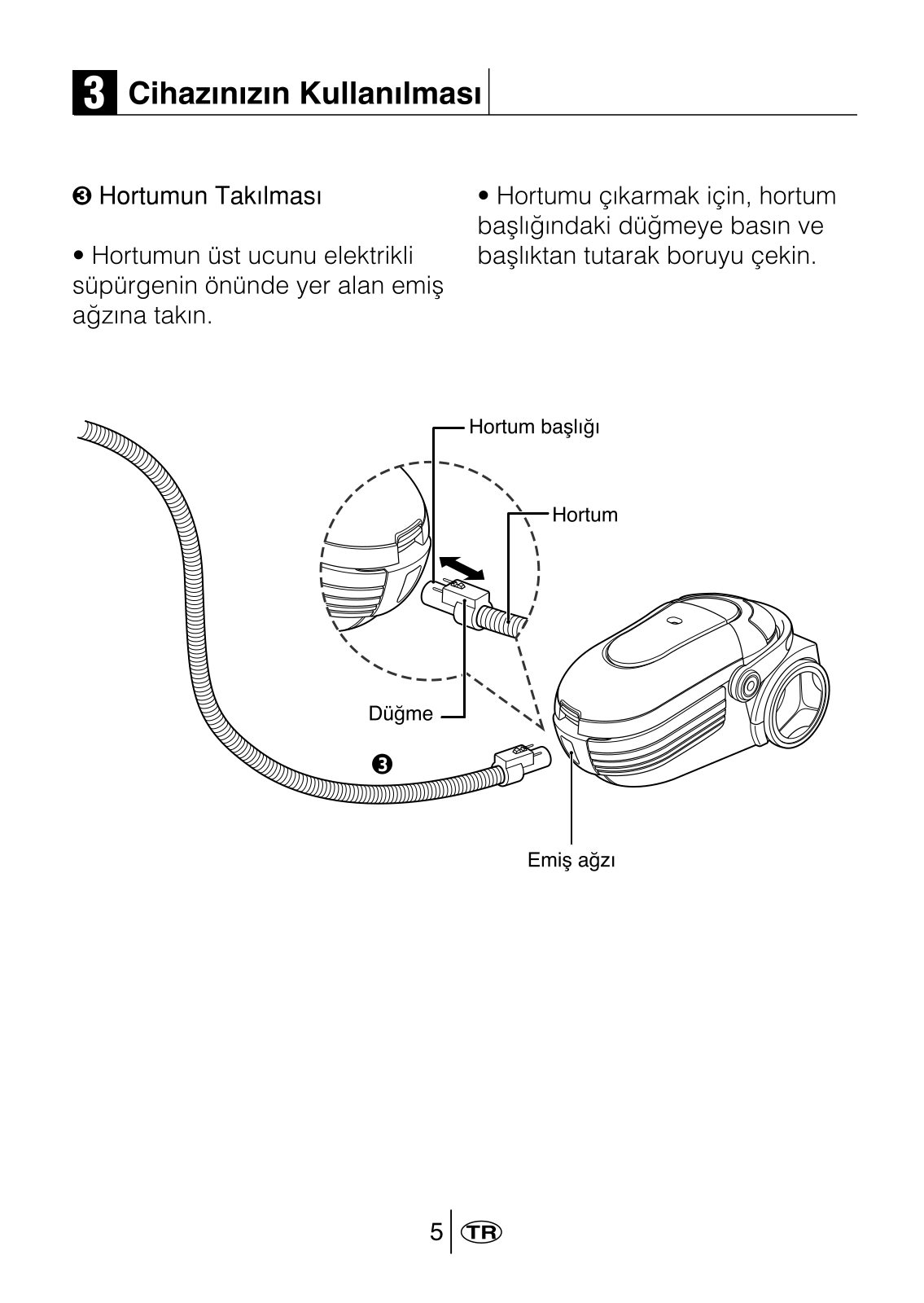 3 Cihazınızın Kullanılması

❸ Hortumun Takılması

• Hortumun üst ucunu elektrikli süpürgenin önünde yer alan emiş ağzına takın.

• Hortumu çıkarmak için, hortum başlığındaki düğmeye basın ve başlıktan tutarak boruyu çekin.

Hortum başlığı

Hortum

Düğme

❸

Emiş ağzı

5 TR